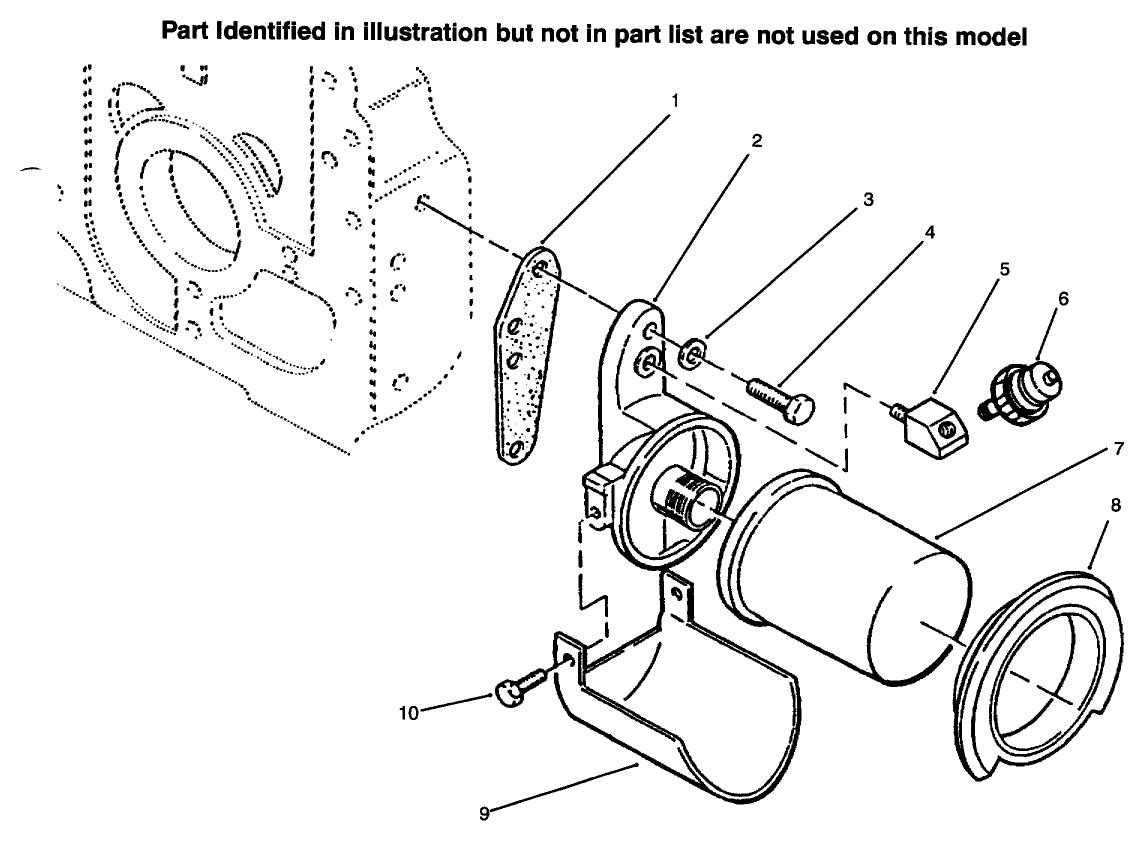 Part Identified in illustration but not in part list are not used on this model

1
2
3
4
5
6
7
8
10
9