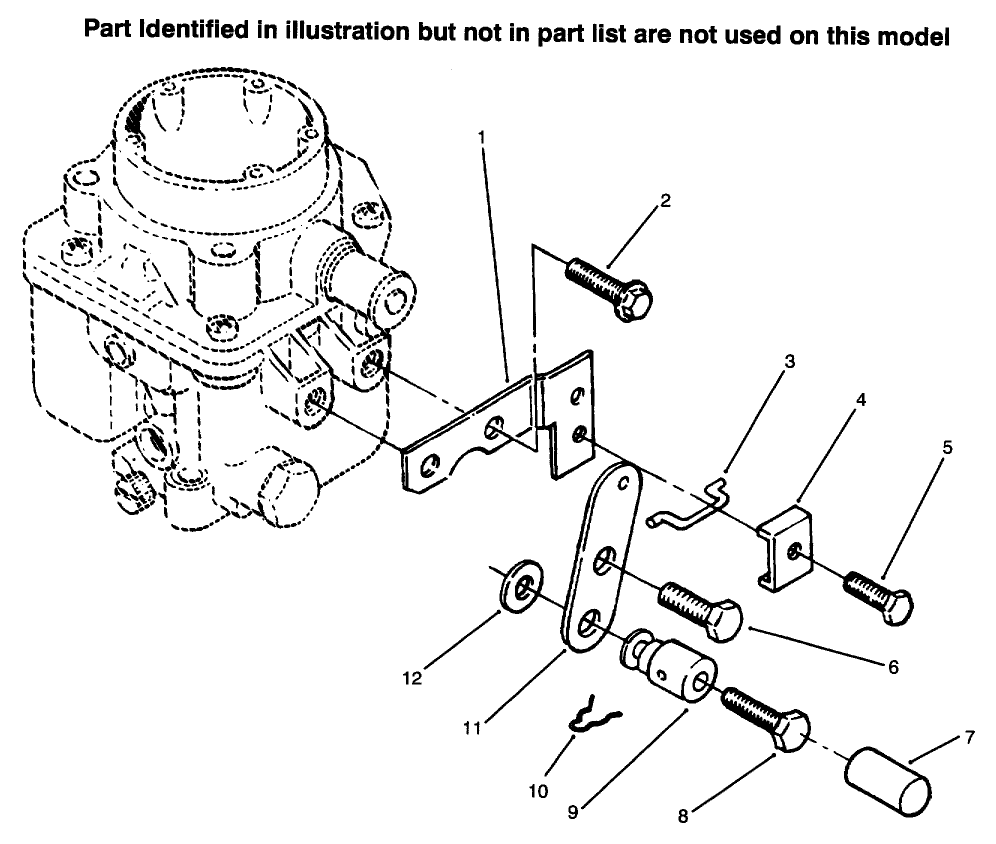 Part Identified in illustration but not in part list are not used on this model

1
2
3
4
5
6
7
8
9
10
11
12