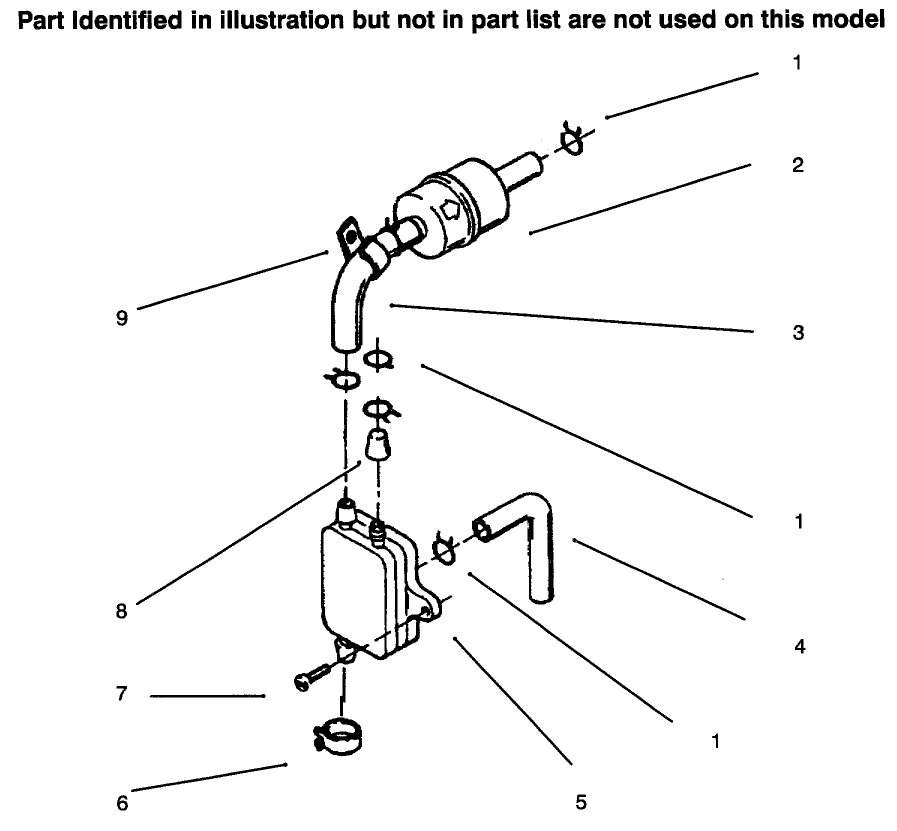 Part Identified in illustration but not in part list are not used on this model

1
2
9
3
1
8
4
7
1
6
5