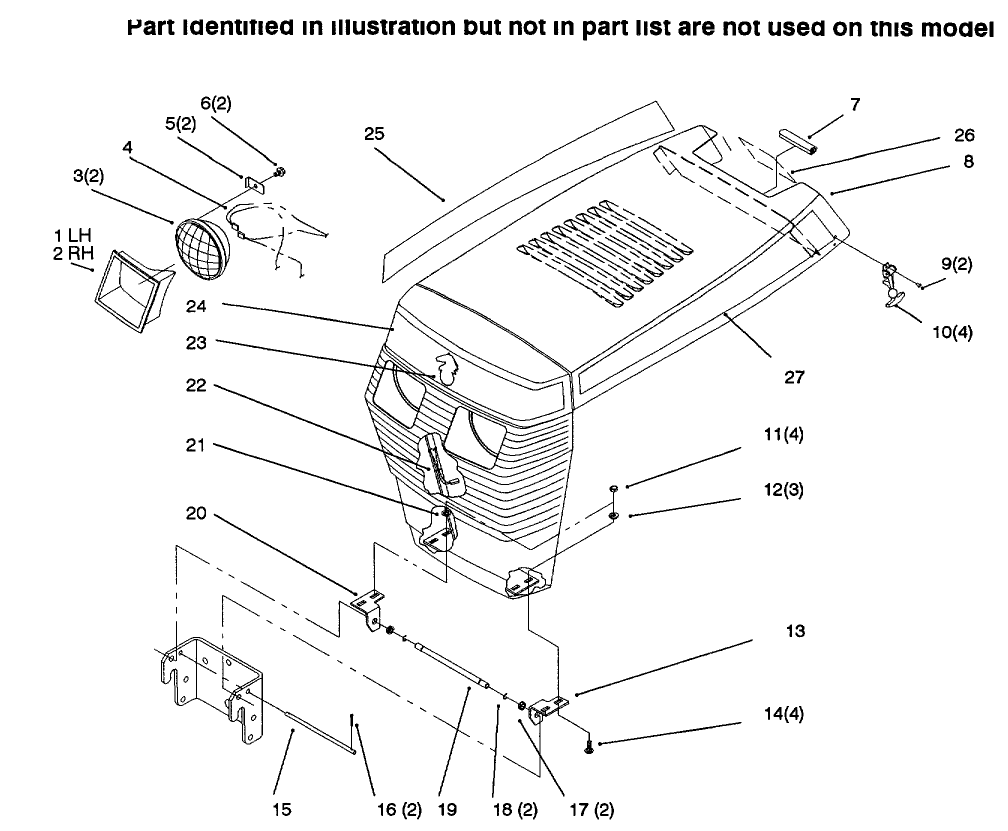 Part Identified in illustration but not in part list are not used on this model

6(2)
5(2)
4
3(2)
1 LH
2 RH
25
7
26
8
9(2)
10(4)
24
23
22
21
20
27
11(4)
12(3)
13
14(4)
15
16 (2)
19
18 (2)
17 (2)