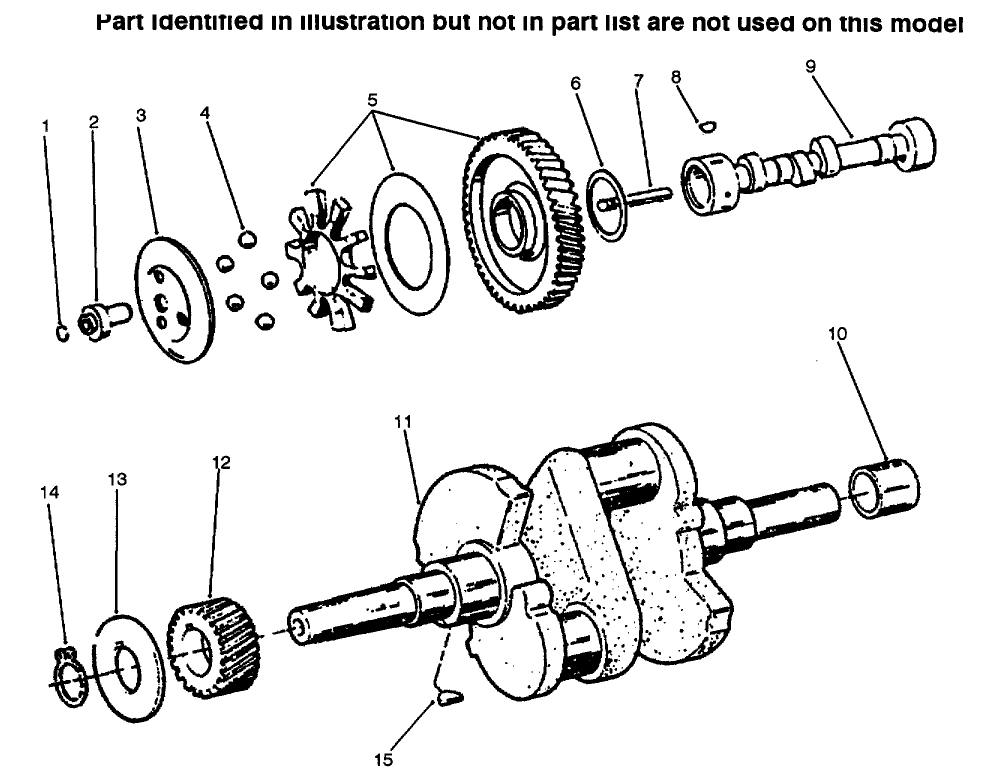 Part Identified in illustration but not in part list are not used on this model

1
2
3
4
5
6
7
8
9
10
11
12
13
14
15