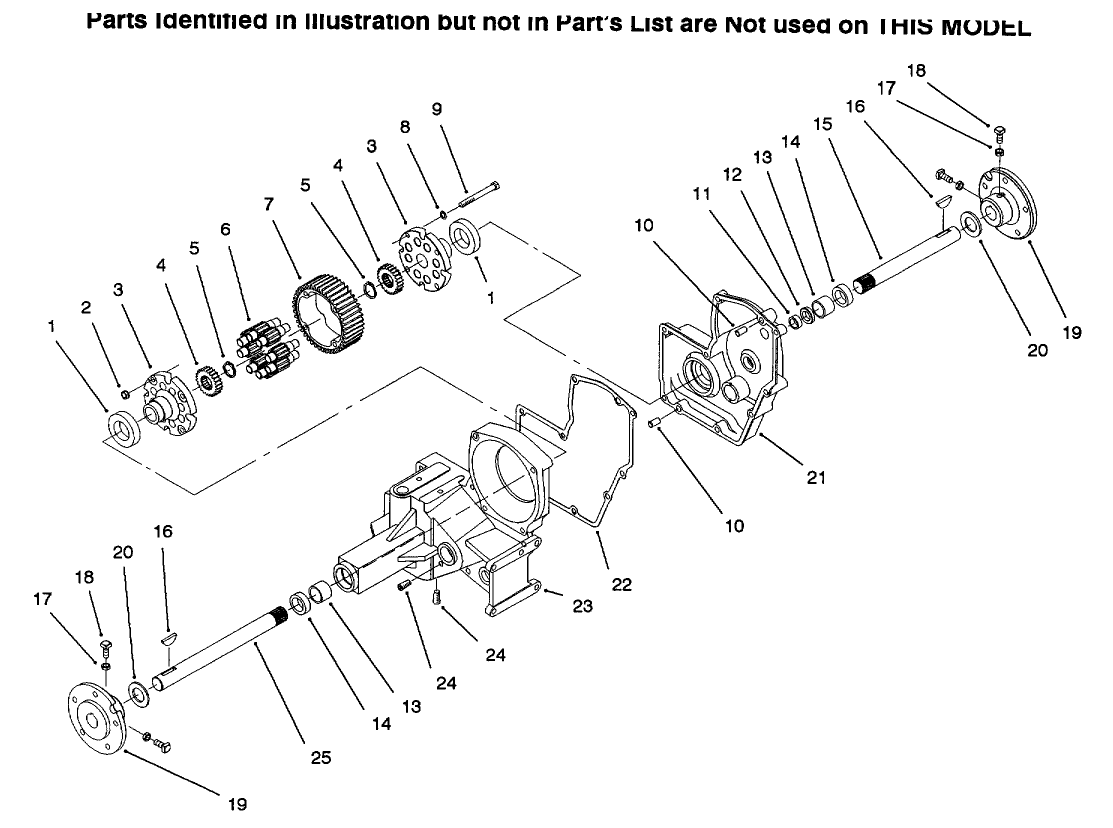 Parts Identified in Illustration but not in Part's List are Not used on THIS MODEL

18
17
16
15
14
13
12
11
10
9
8
3
4
5
7
6
5
4
3
2
1
1
20
19
21
10
22
23
24
24
13
14
25
16
20
18
17
19