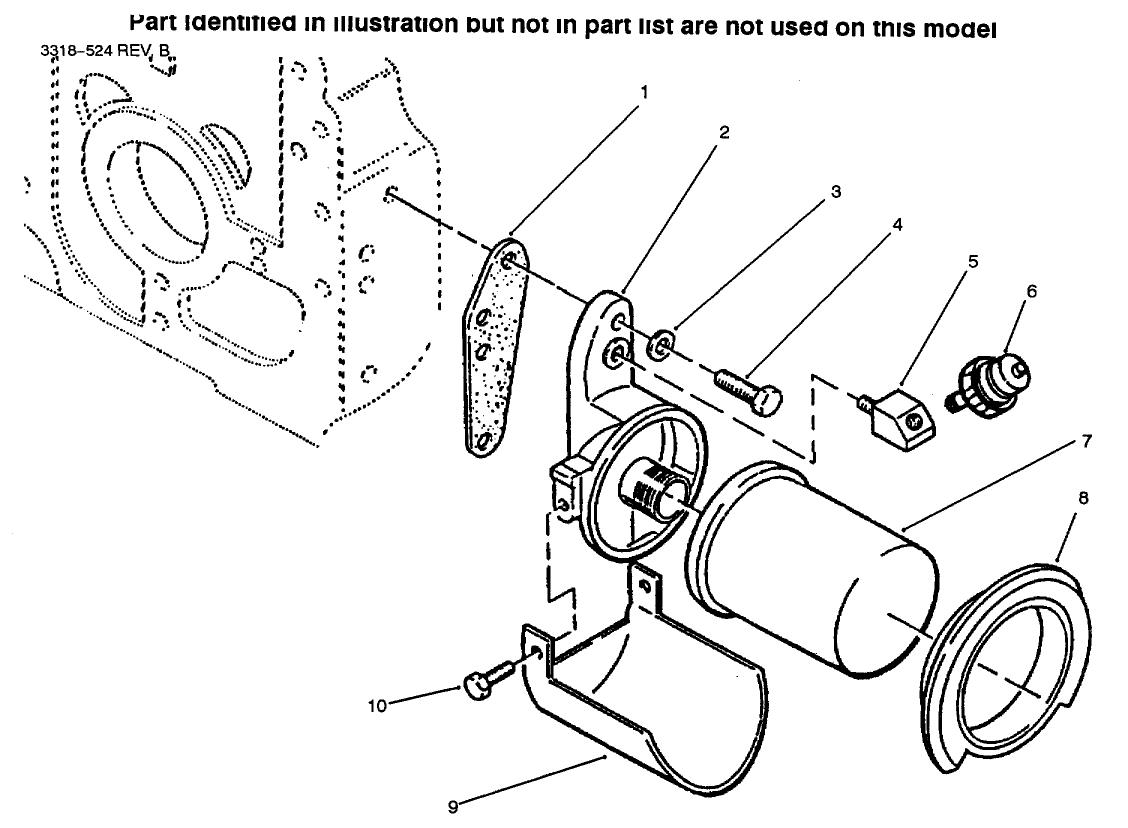 Part Identified in illustration but not in part list are not used on this model

3318–524 REV. B

1

2

3

4

5

6

7

8

10

9