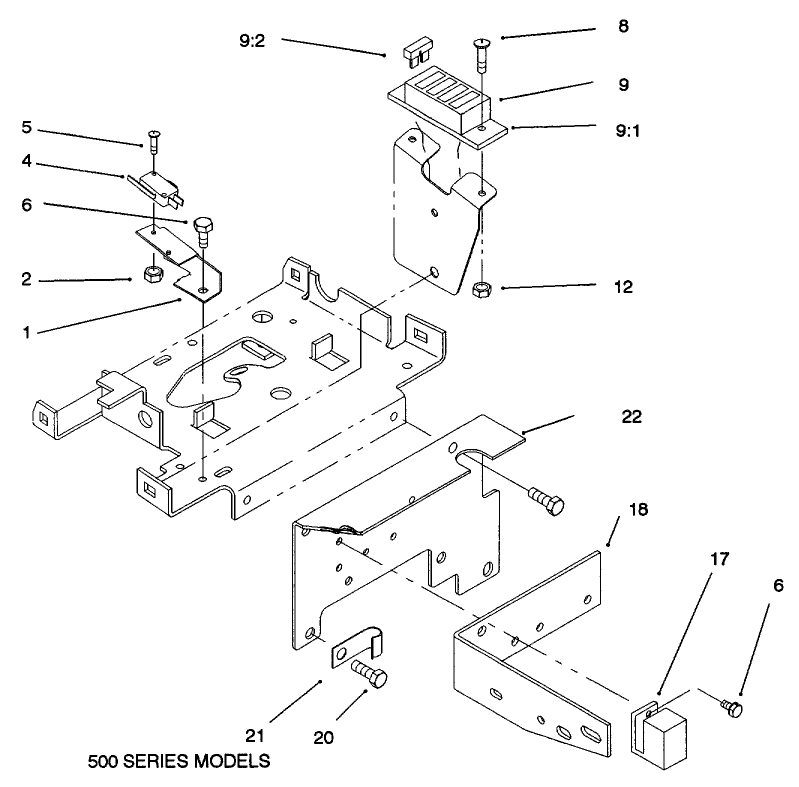 9:2
8
9
9:1
5
4
6
2
1
12
22
18
17
6
21
20
500 SERIES MODELS