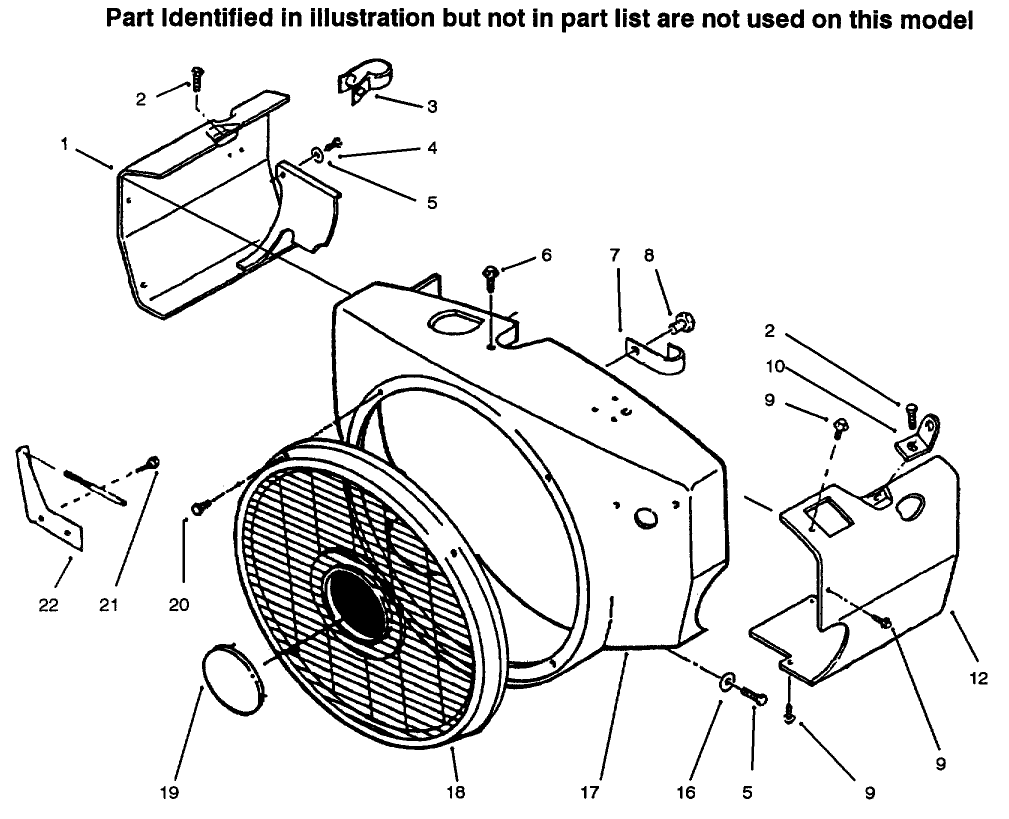 Part Identified in illustration but not in part list are not used on this model

2
3
1
4
5
6
7
8
2
10
9
22
21
20
12
9
19
18
17
16
5
9