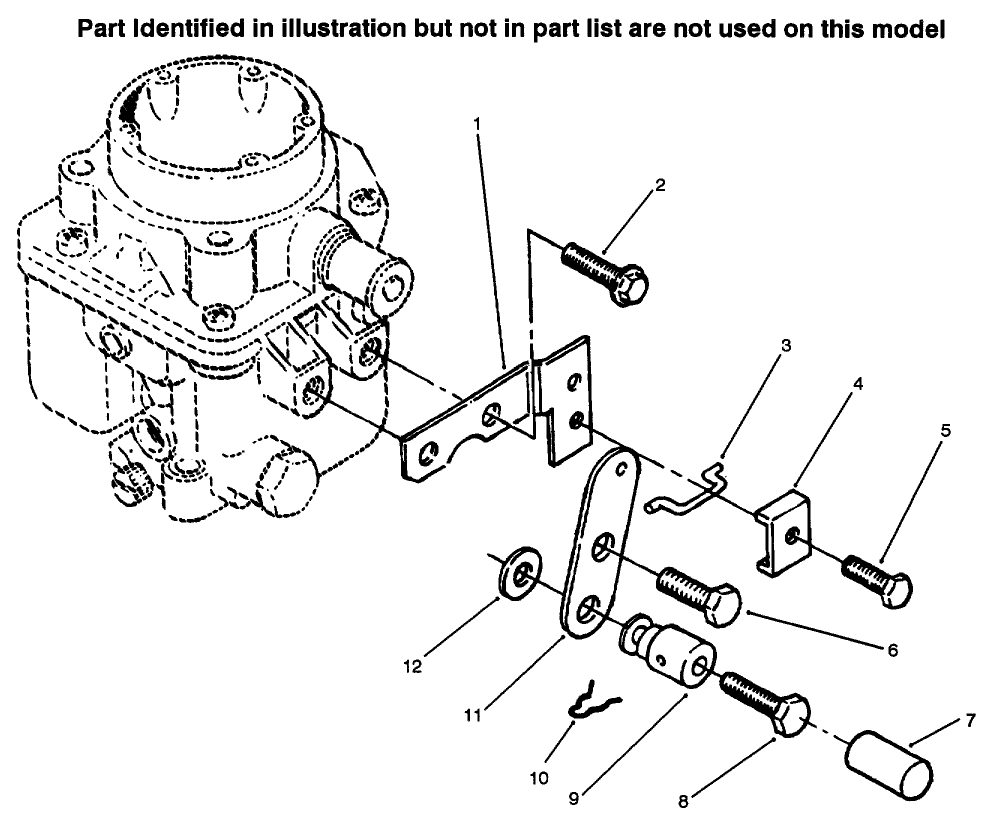 Part Identified in illustration but not in part list are not used on this model

1
2
3
4
5
6
7
8
9
10
11
12