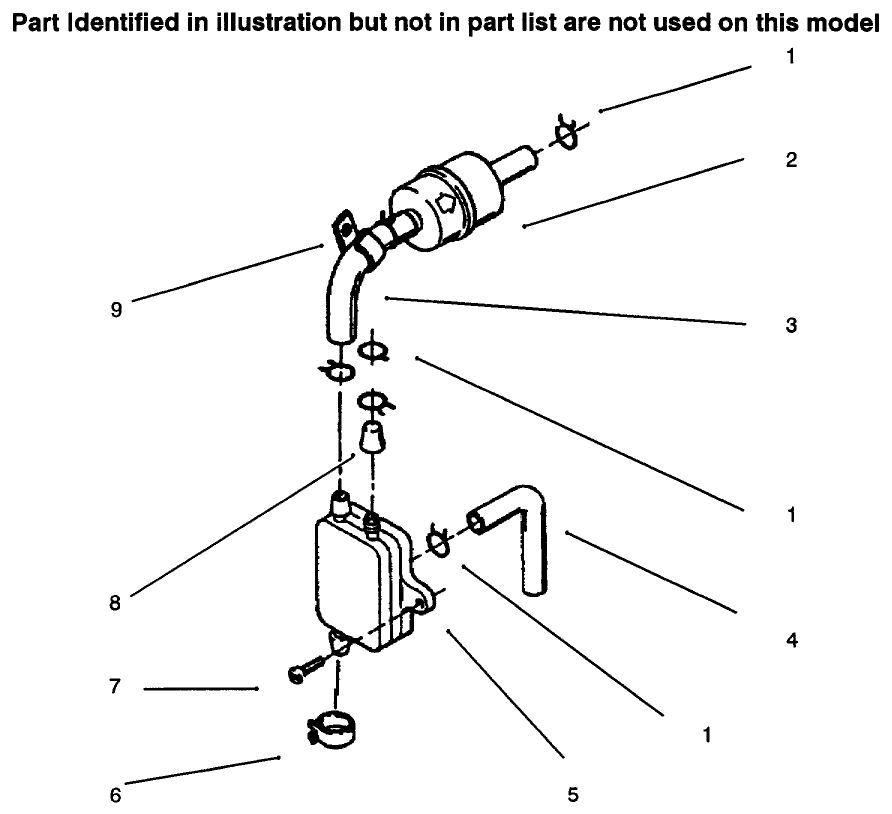 Part Identified in illustration but not in part list are not used on this model

1
2
9
3
1
8
4
7
1
6
5