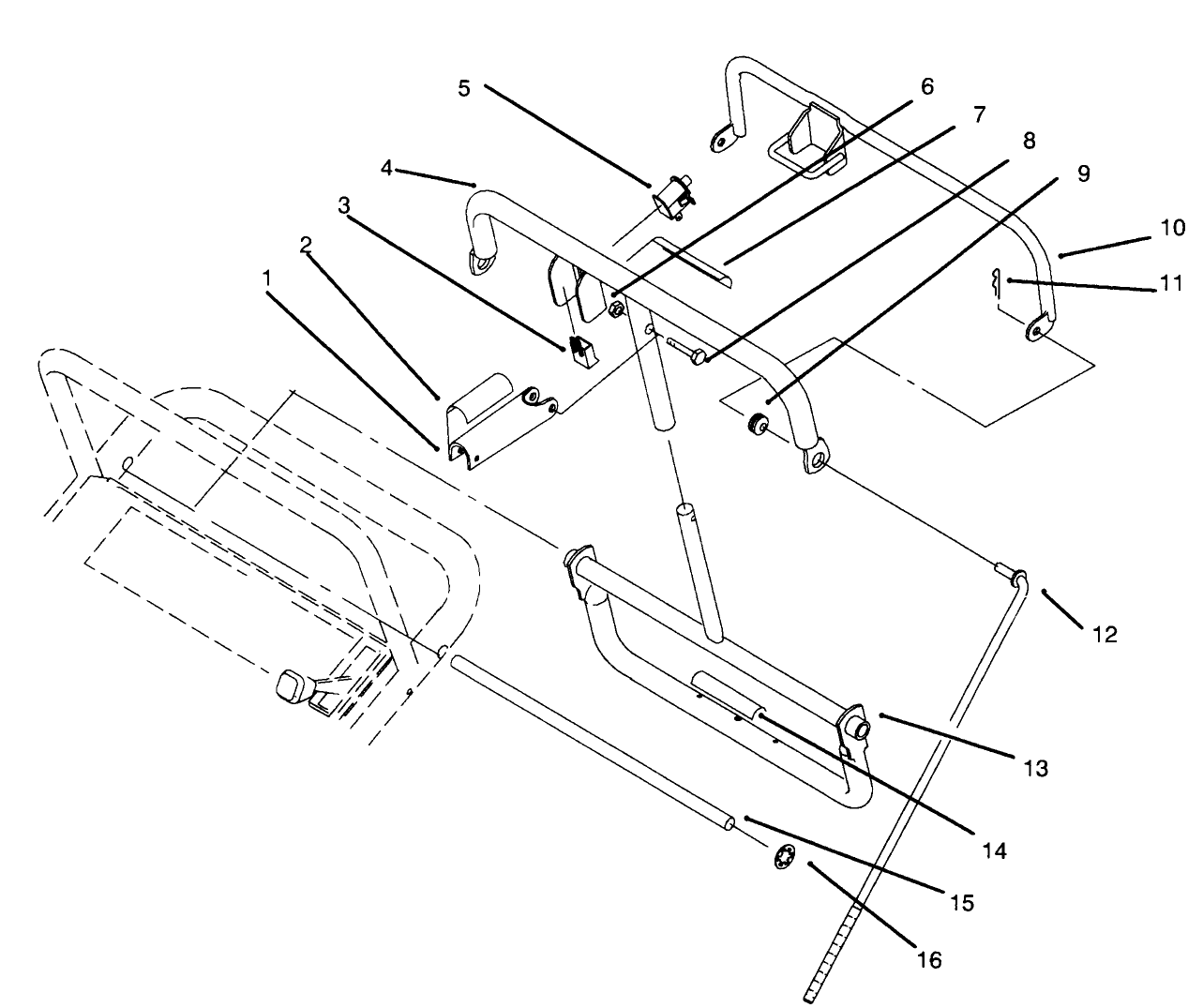 5
6
7
8
9
4
3
2
1
10
11
12
13
14
15
16