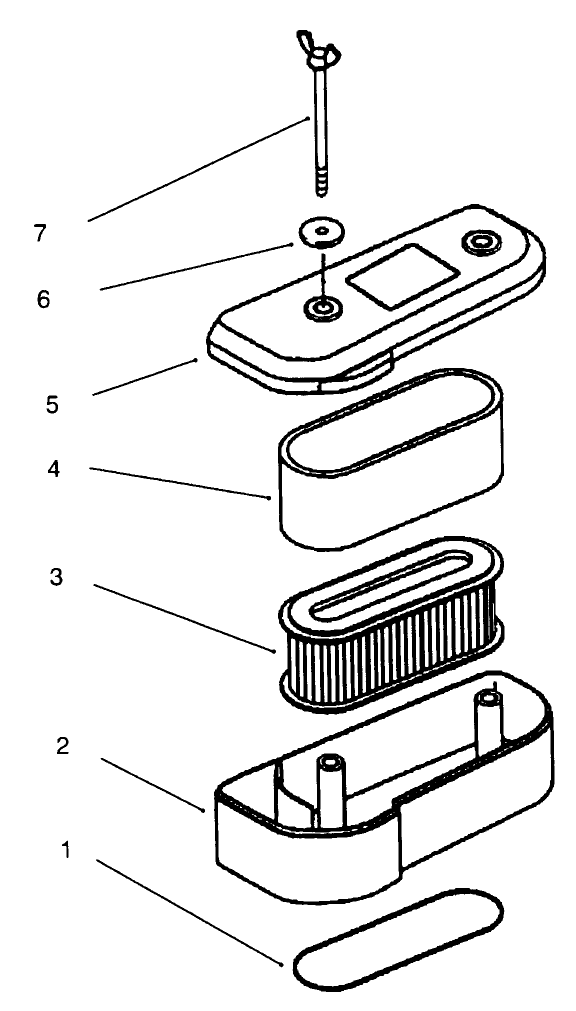 7
6
5
4
3
2
1