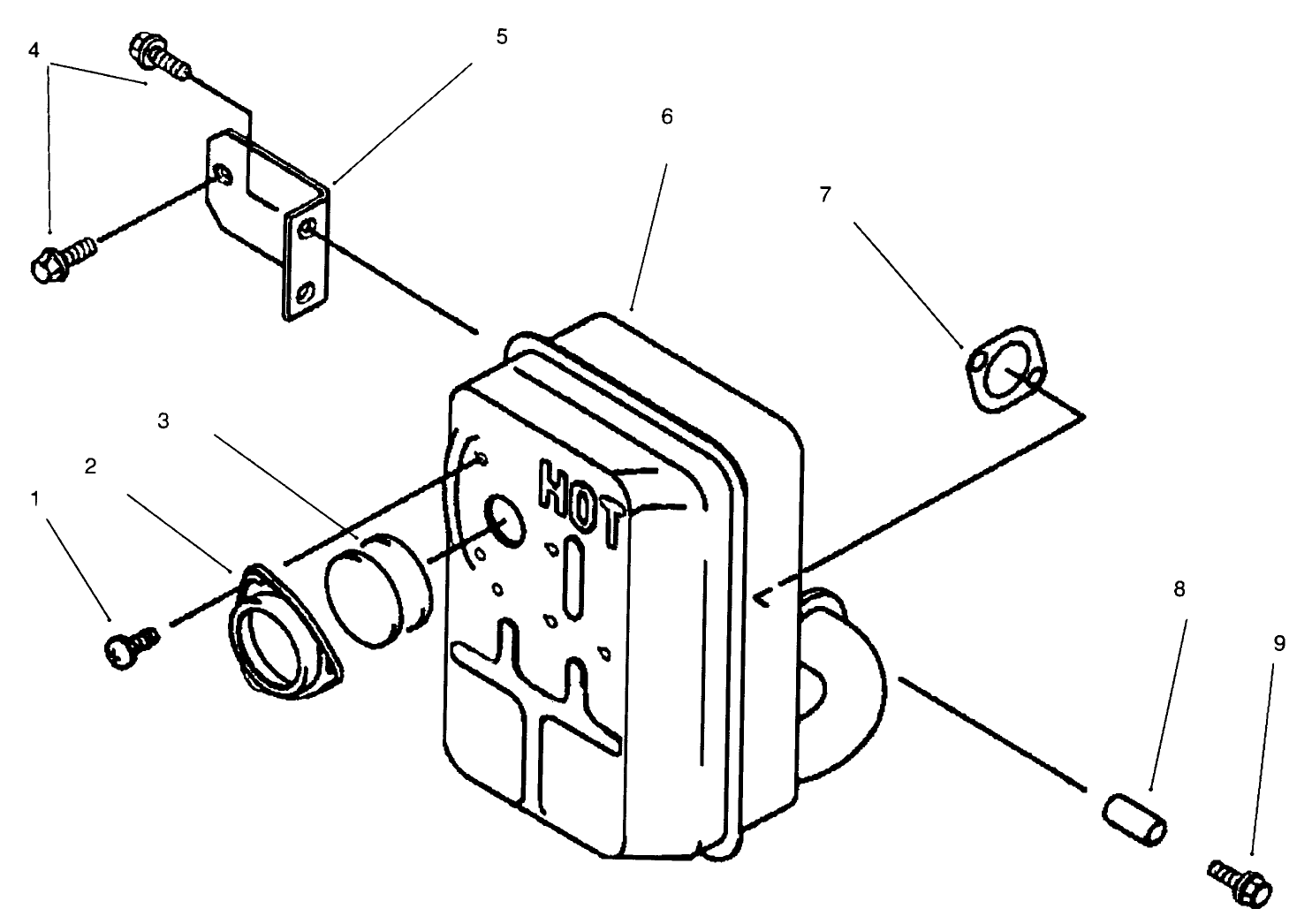 4
5
6
7
3
2
1
HOT
8
9