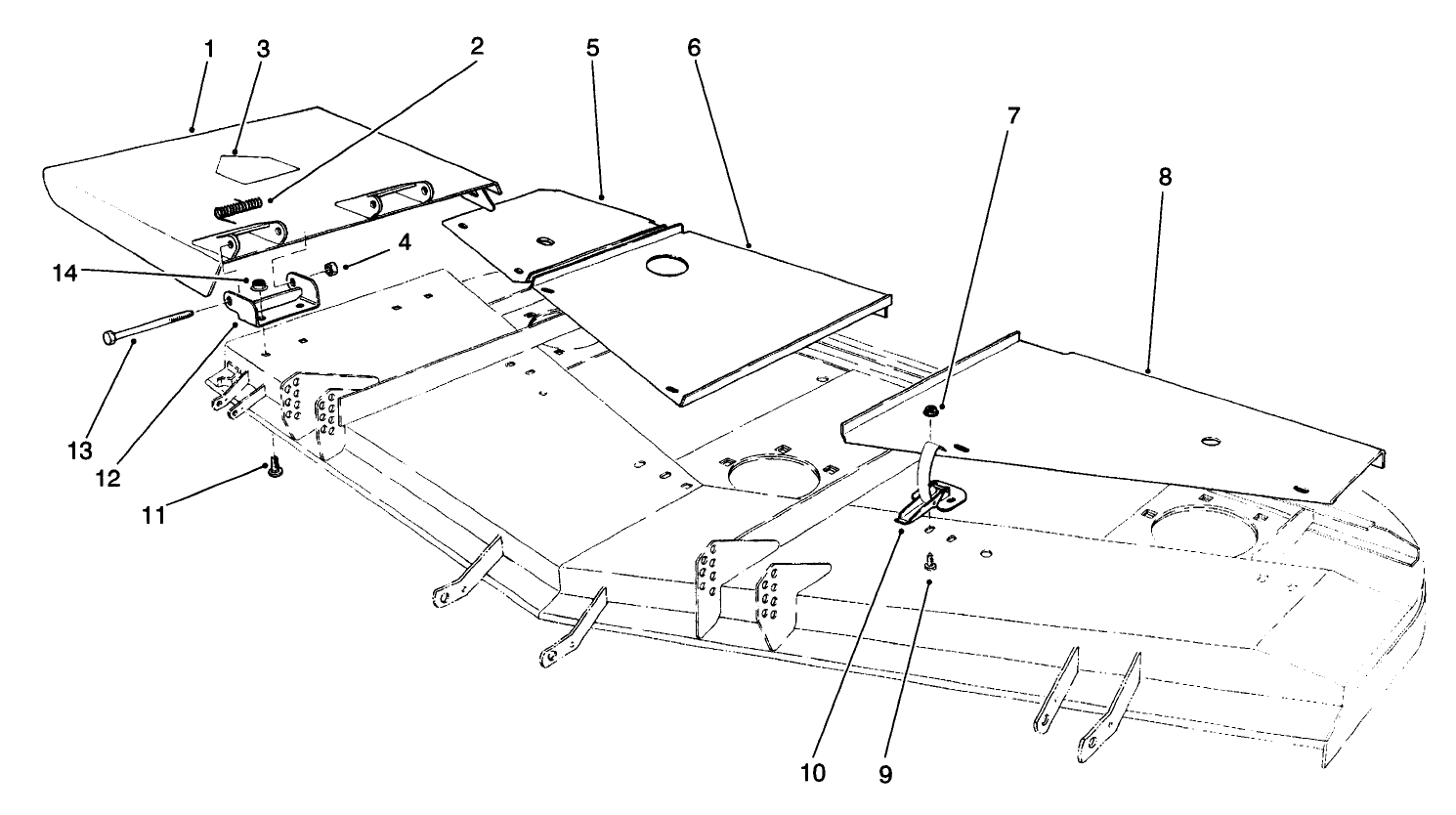 1
3
2
5
6
7
8
14
4
13
12
11
10
9