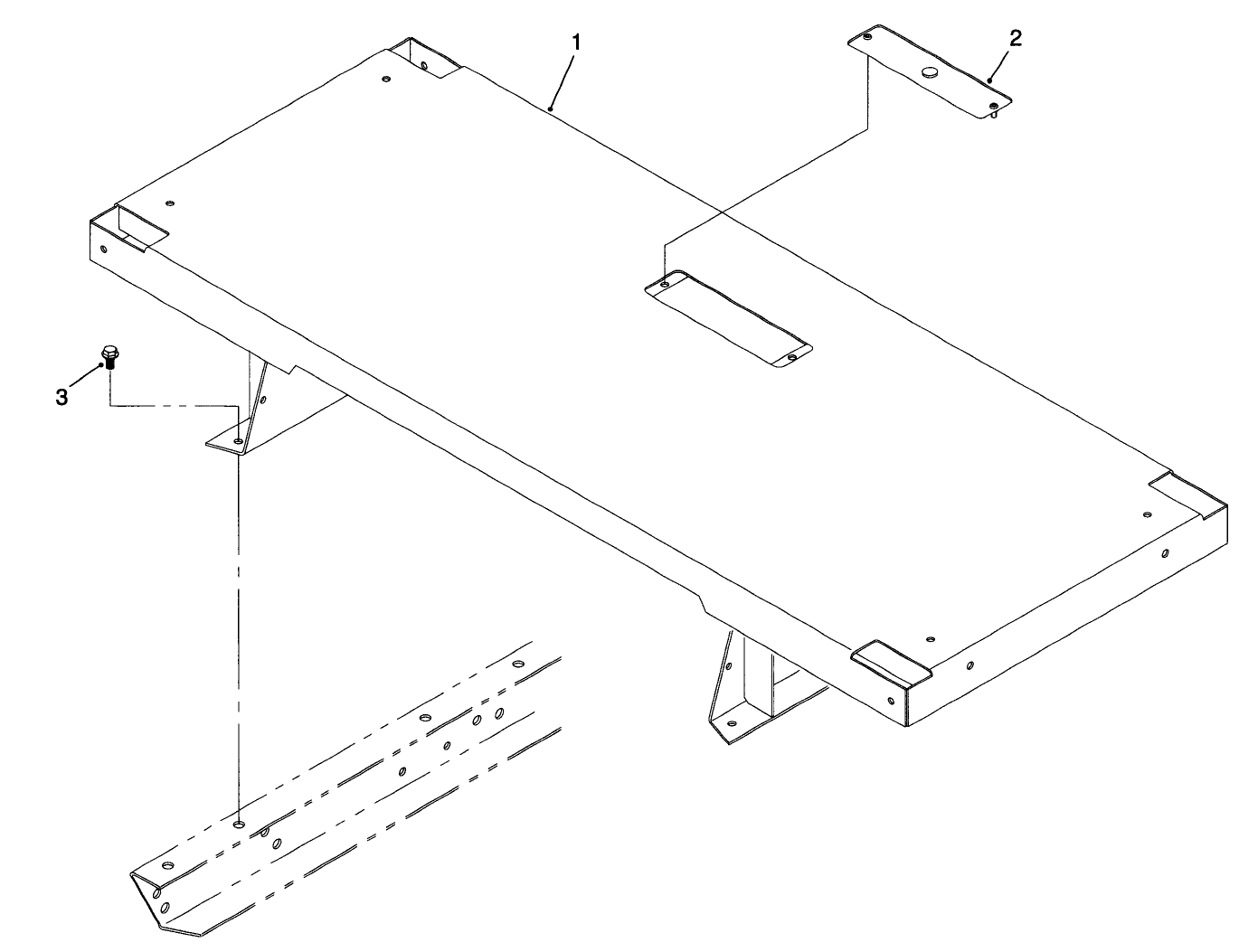 1
2
3