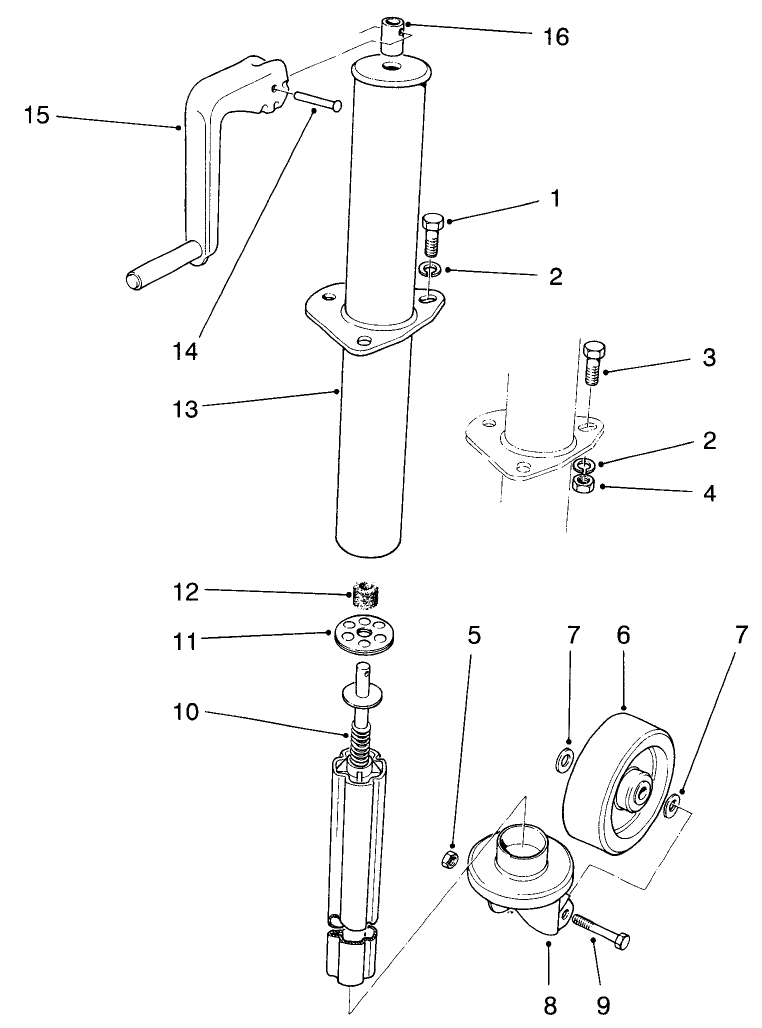 16
15
1
2
14
3
13
2
4
12
11
5
7
6
7
10
8
9