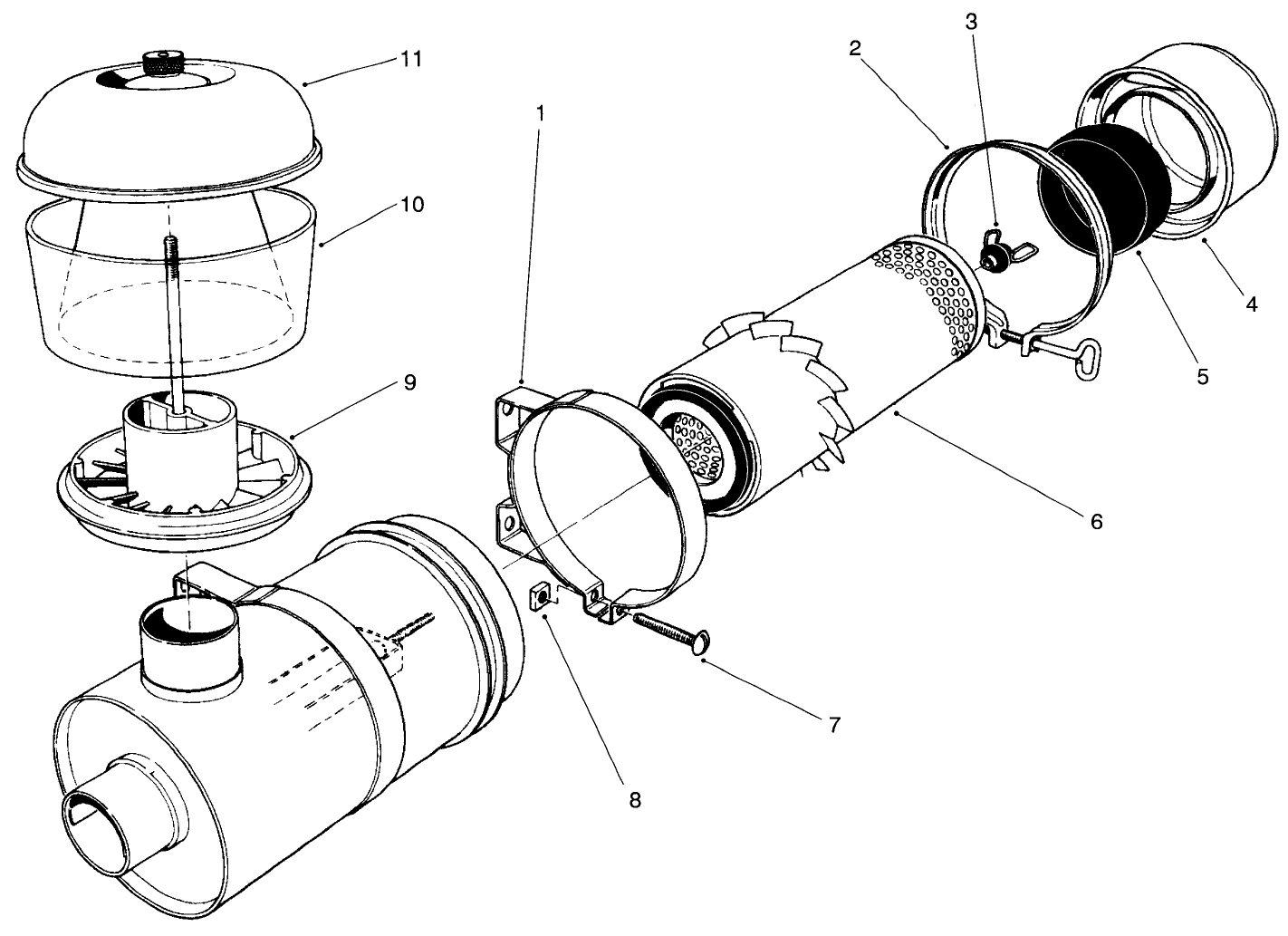 11
10
9
1
2
3
4
5
6
7
8