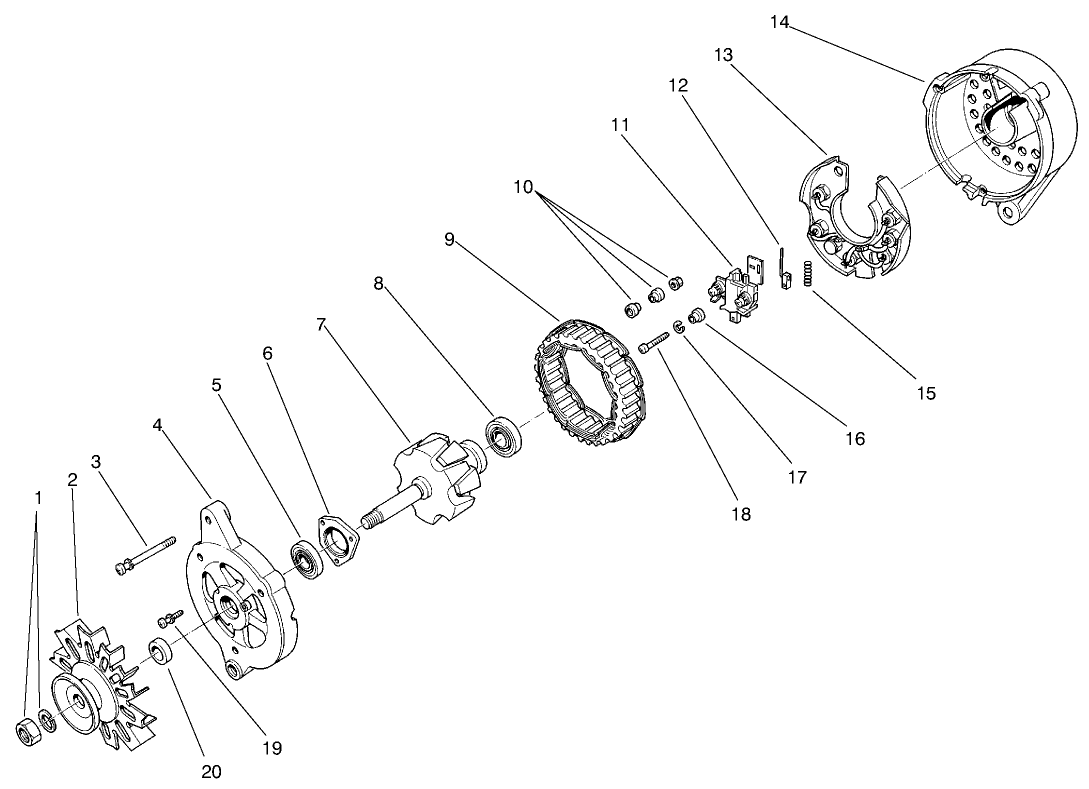 14
13
12
11
10
9
8
7
6
5
4
3
2
1
15
16
17
18
19
20