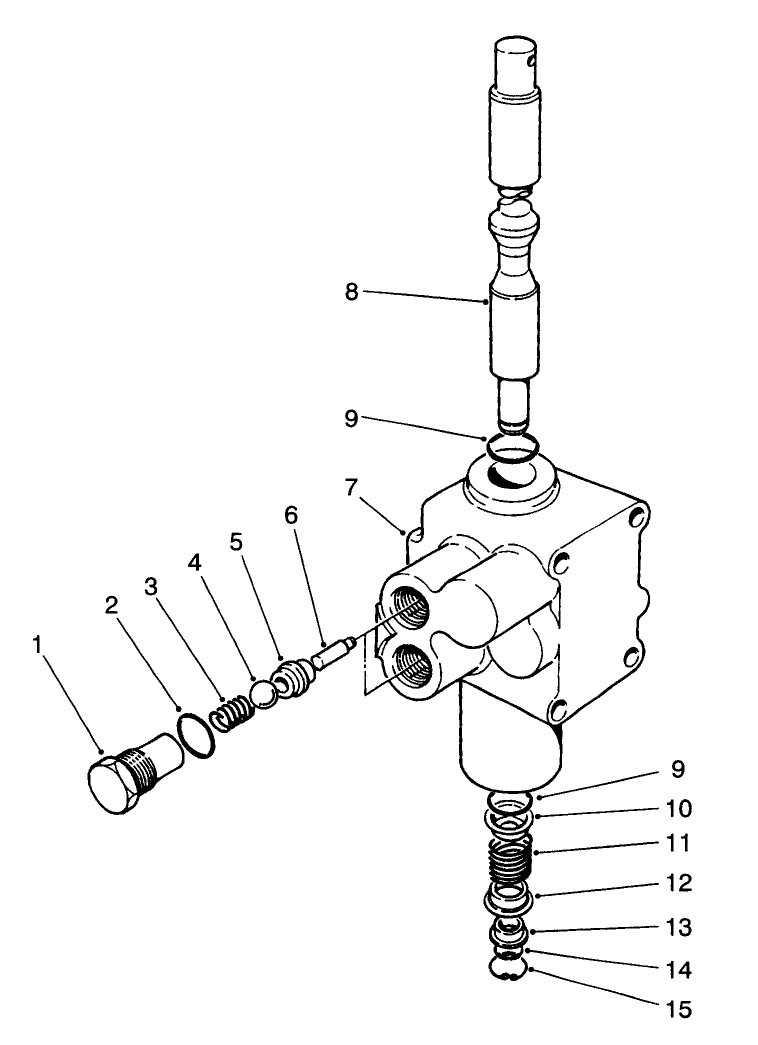 8
9
7
6
5
4
3
2
1
9
10
11
12
13
14
15