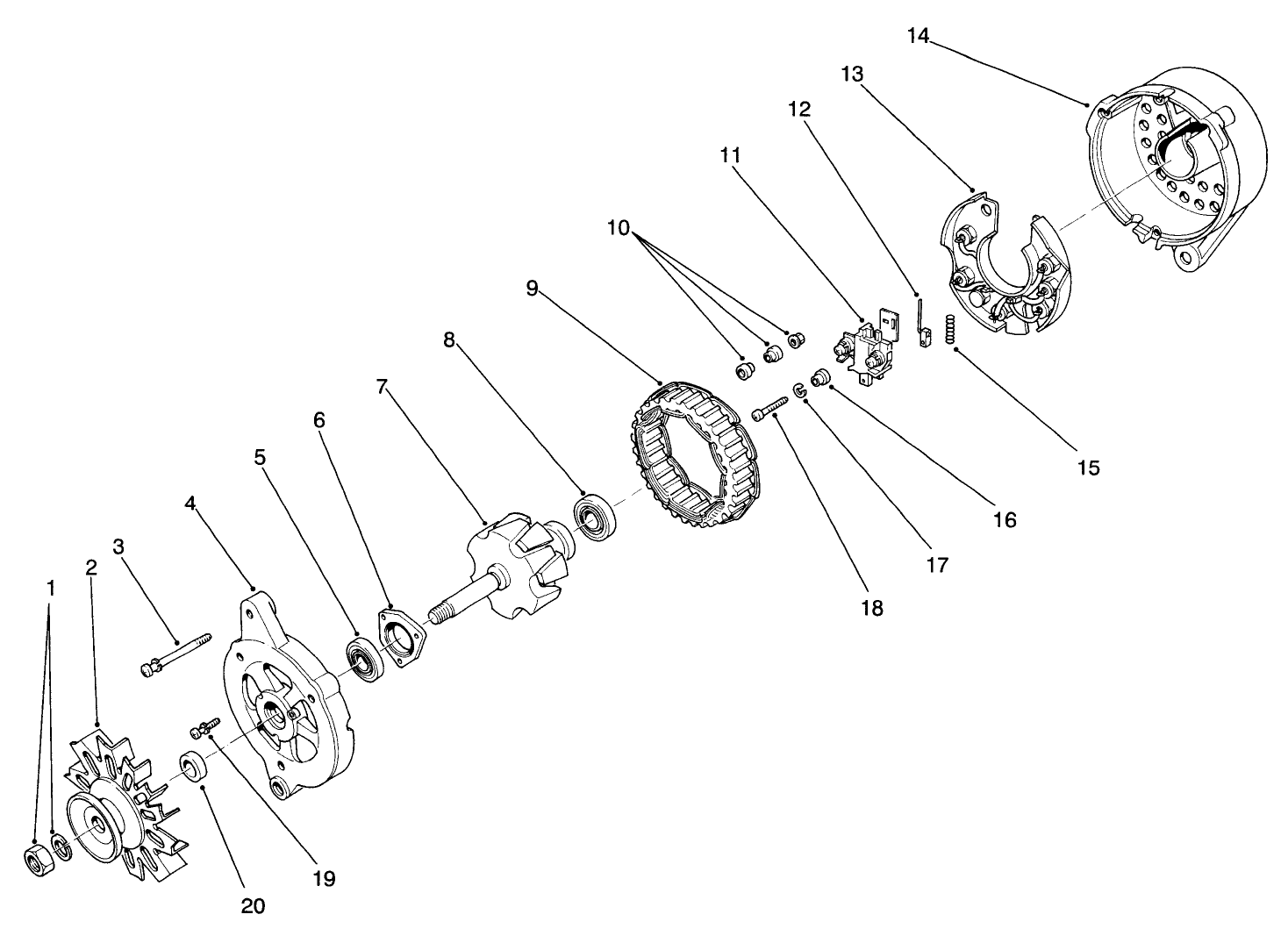 14
13
12
11
10
9
8
7
6
5
4
3
2
1
15
16
17
18
19
20