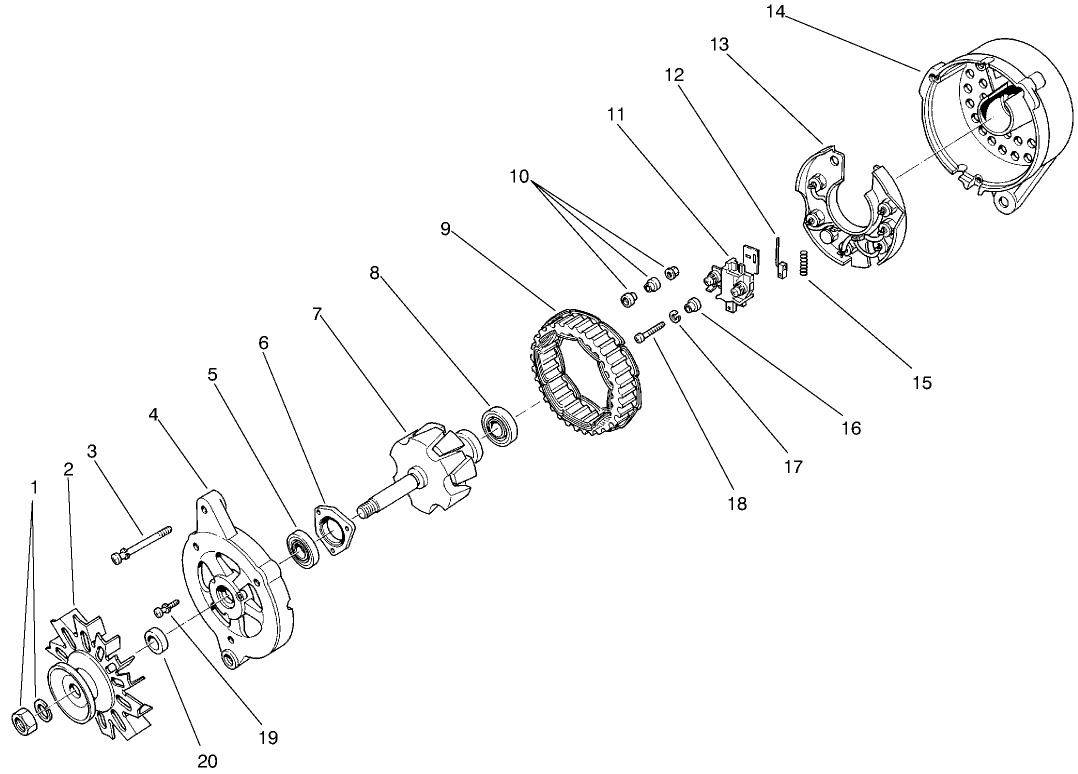 14
13
12
11
10
9
8
7
6
5
4
3
2
1
15
16
17
18
19
20