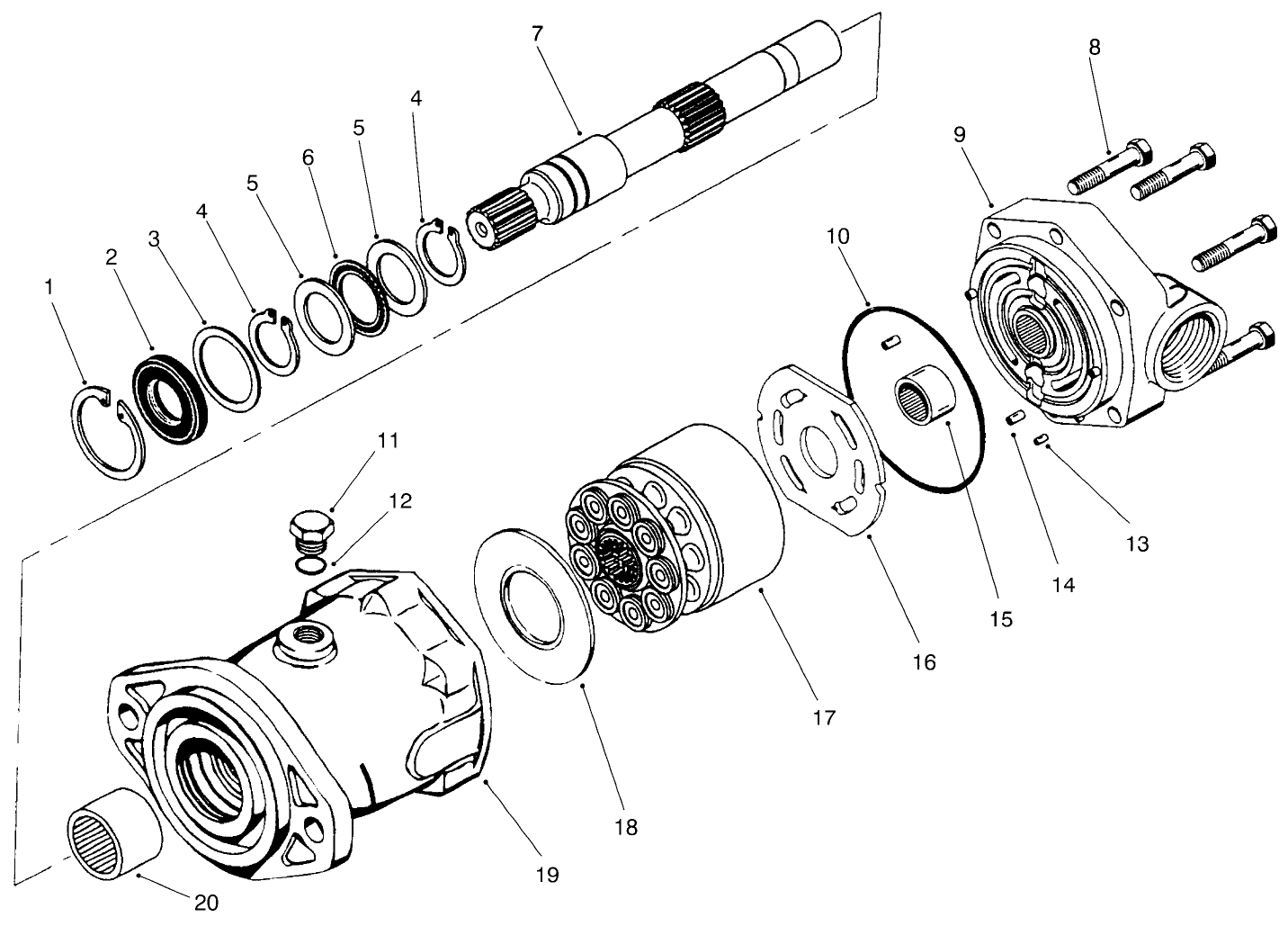 7
8
9
4
5
6
5
4
3
2
1
10
11
12
13
14
15
16
17
18
19
20