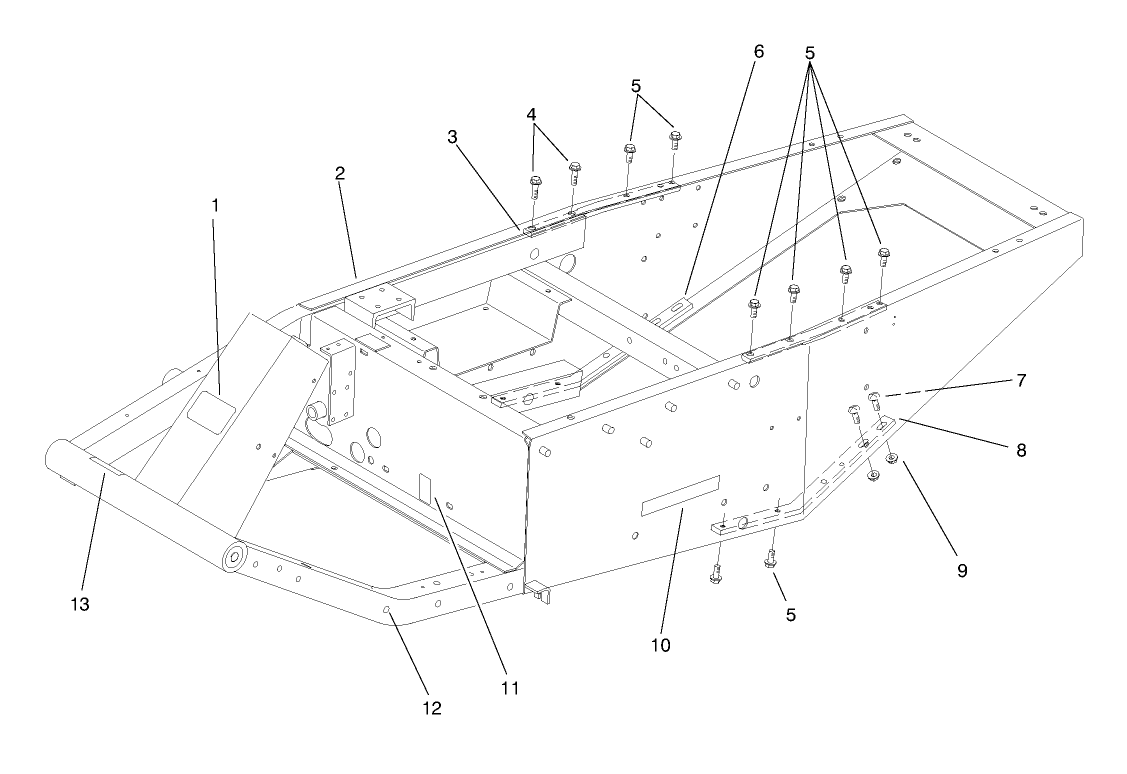 6
5
5
4
3
2
1
7
8
9
5
10
11
12
13