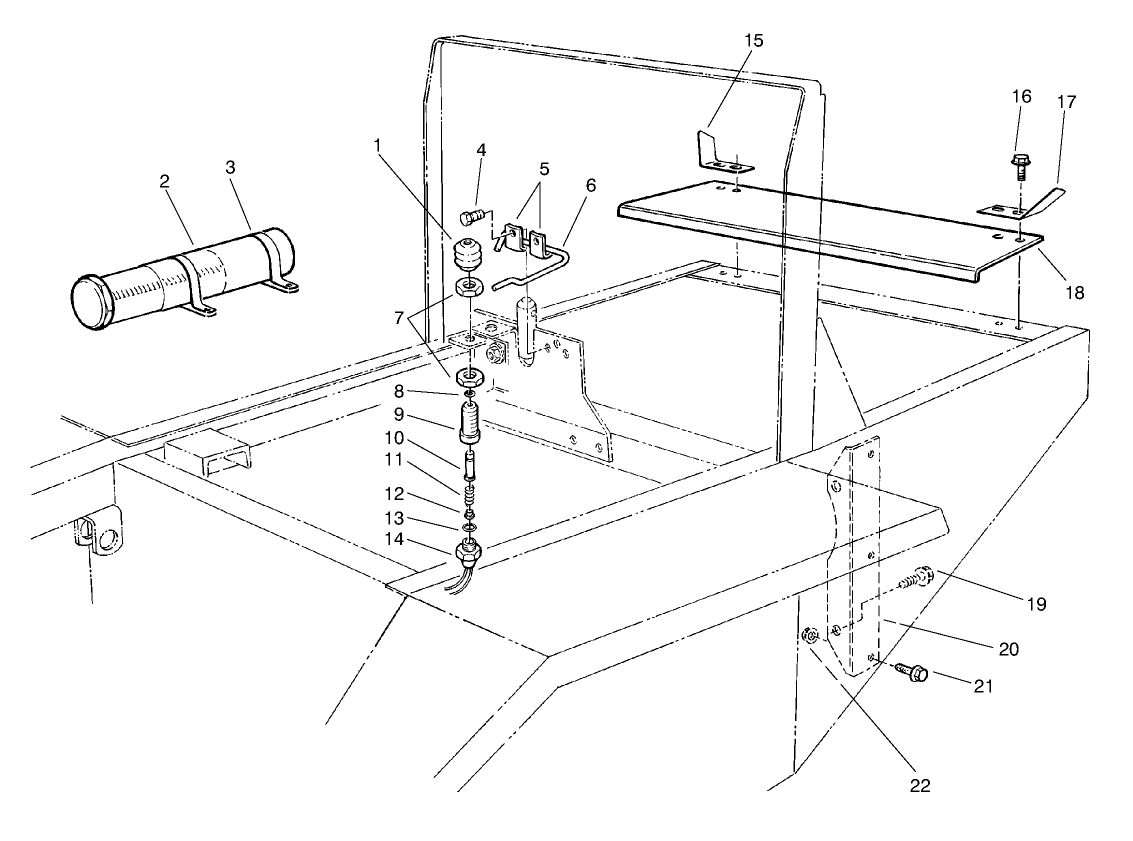 15
16
17
1
4
5
6
2
3
18
7
8
9
10
11
12
13
14
19
20
21
22