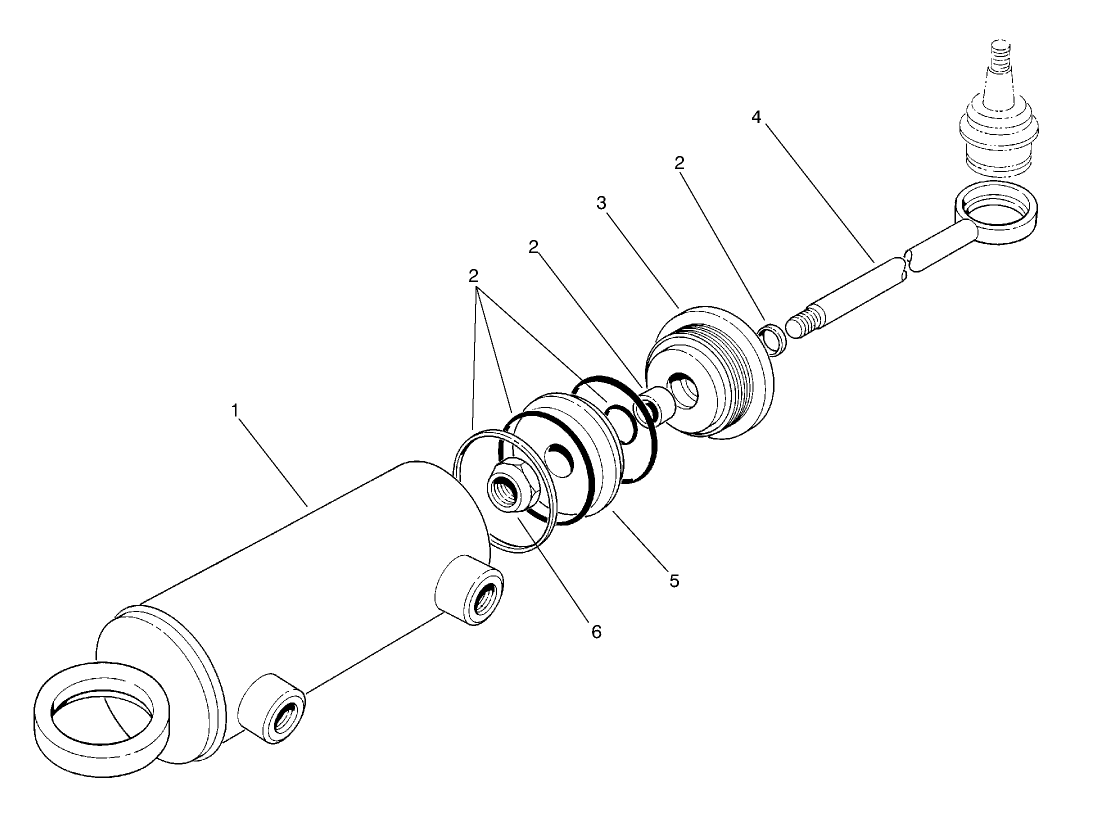 4
2
3
2
2
1
5
6