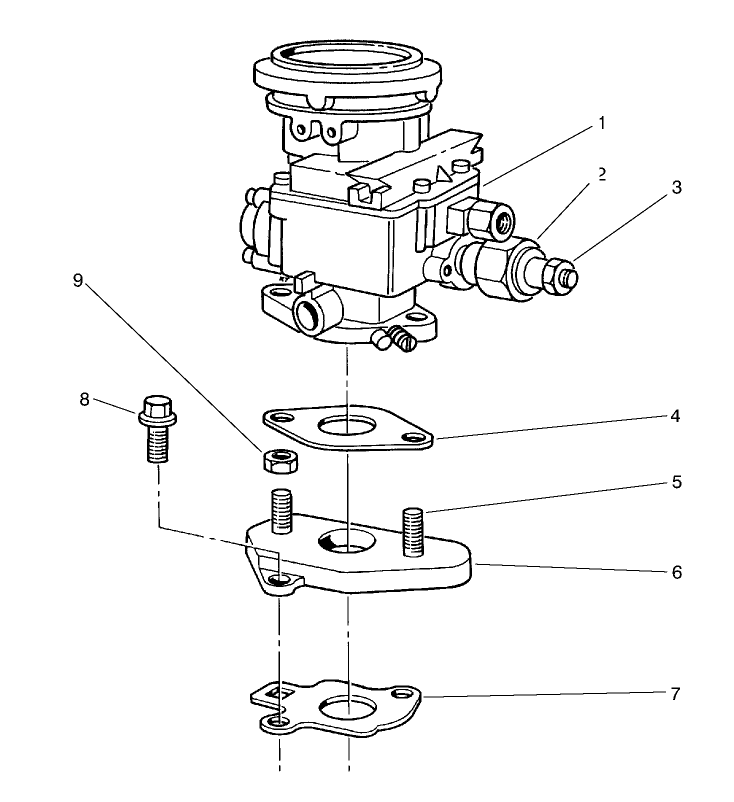 1
2
3
9
8
4
5
6
7