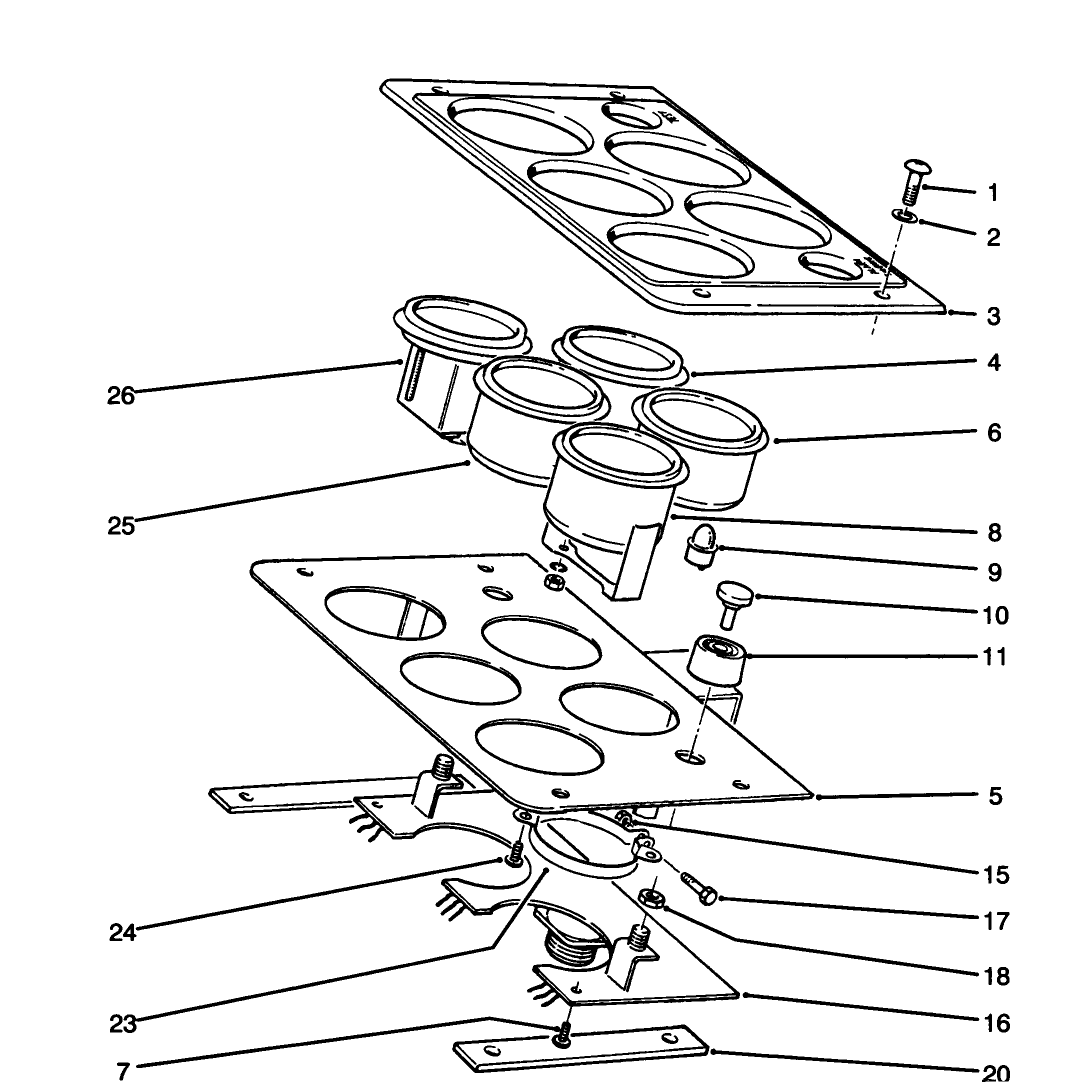 1
2
3
4
26
6
25
8
9
10
11
5
15
24
17
18
23
16
7
20