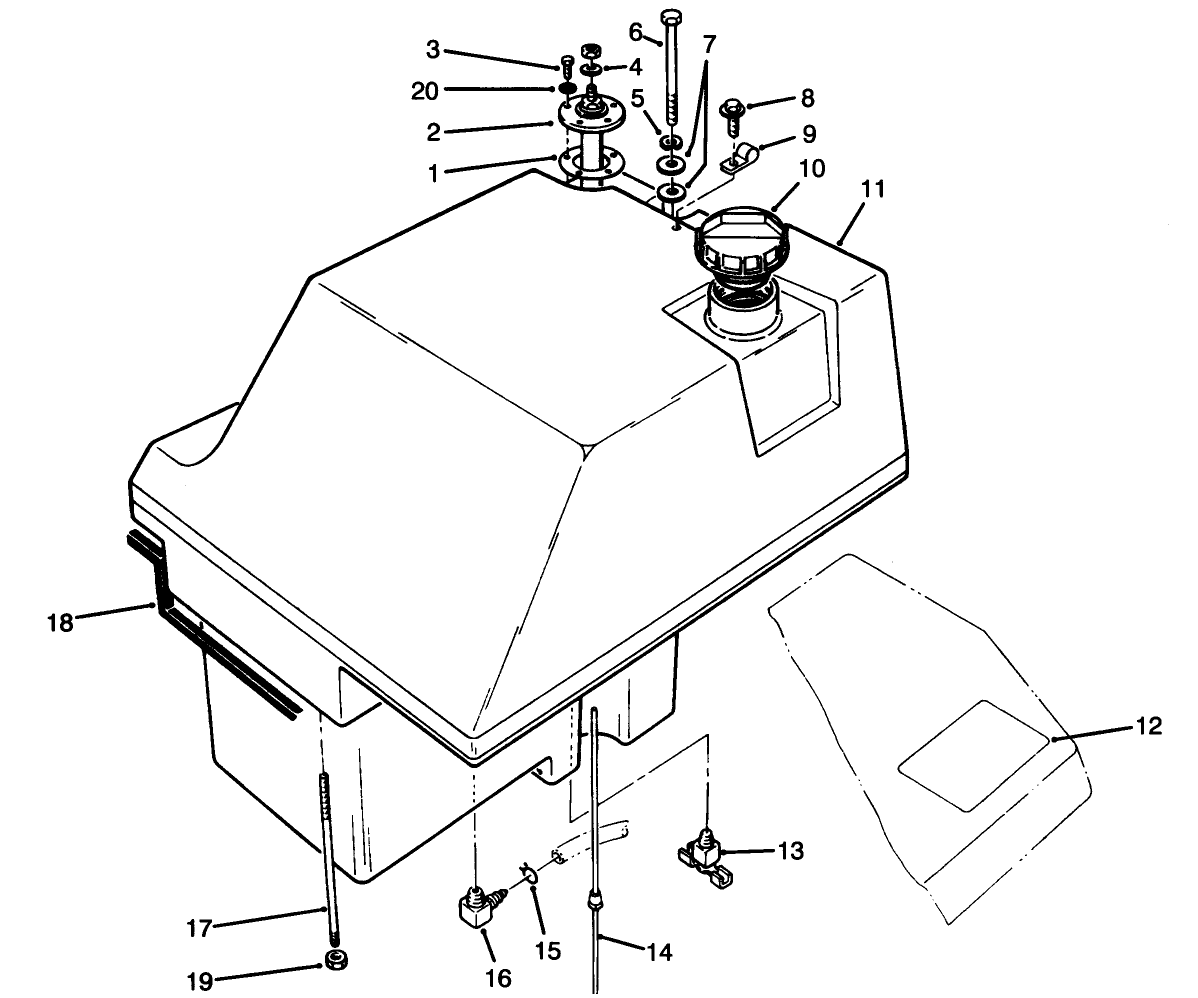 3
4
6
7
20
2
5
8
9
1
10
11
18
12
13
17
15
14
16
19