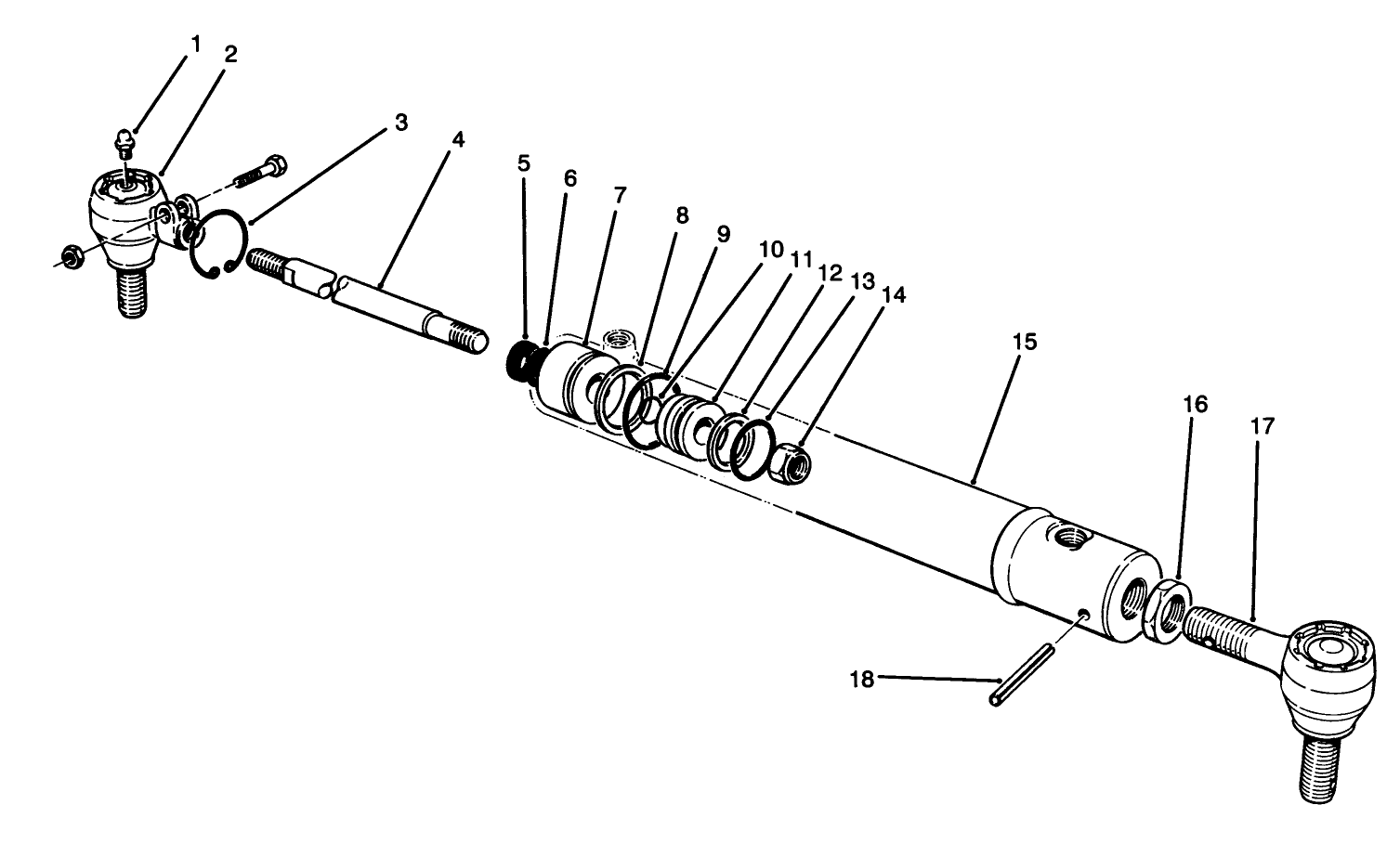 1
2
3
4
5
6
7
8
9
10
11
12
13
14
15
16
17
18