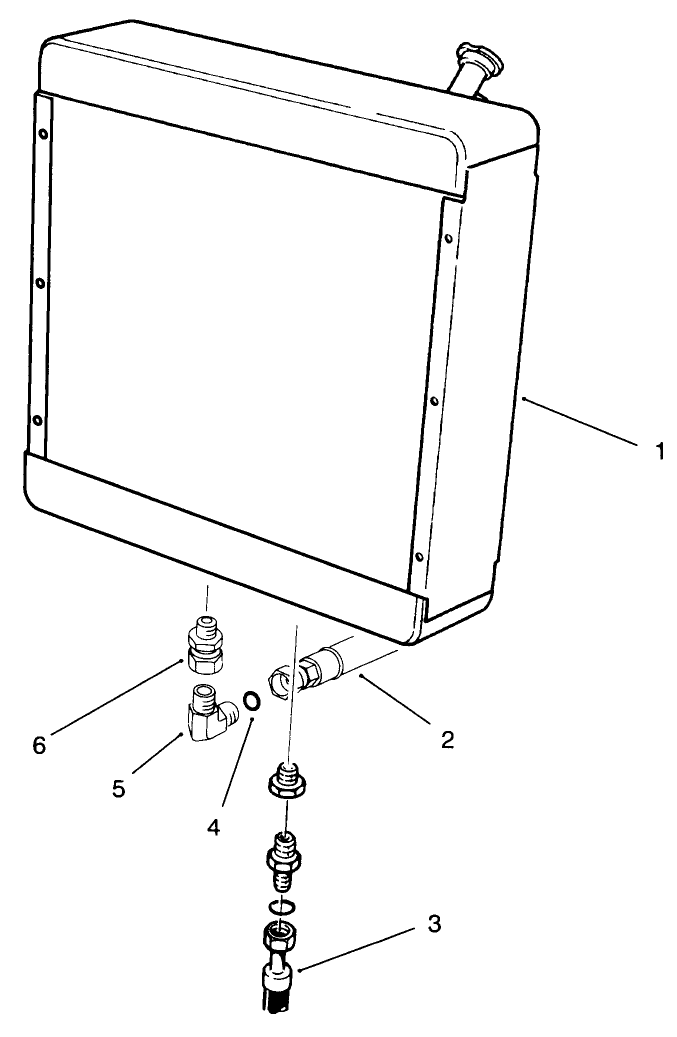 1
2
6
5
4
3