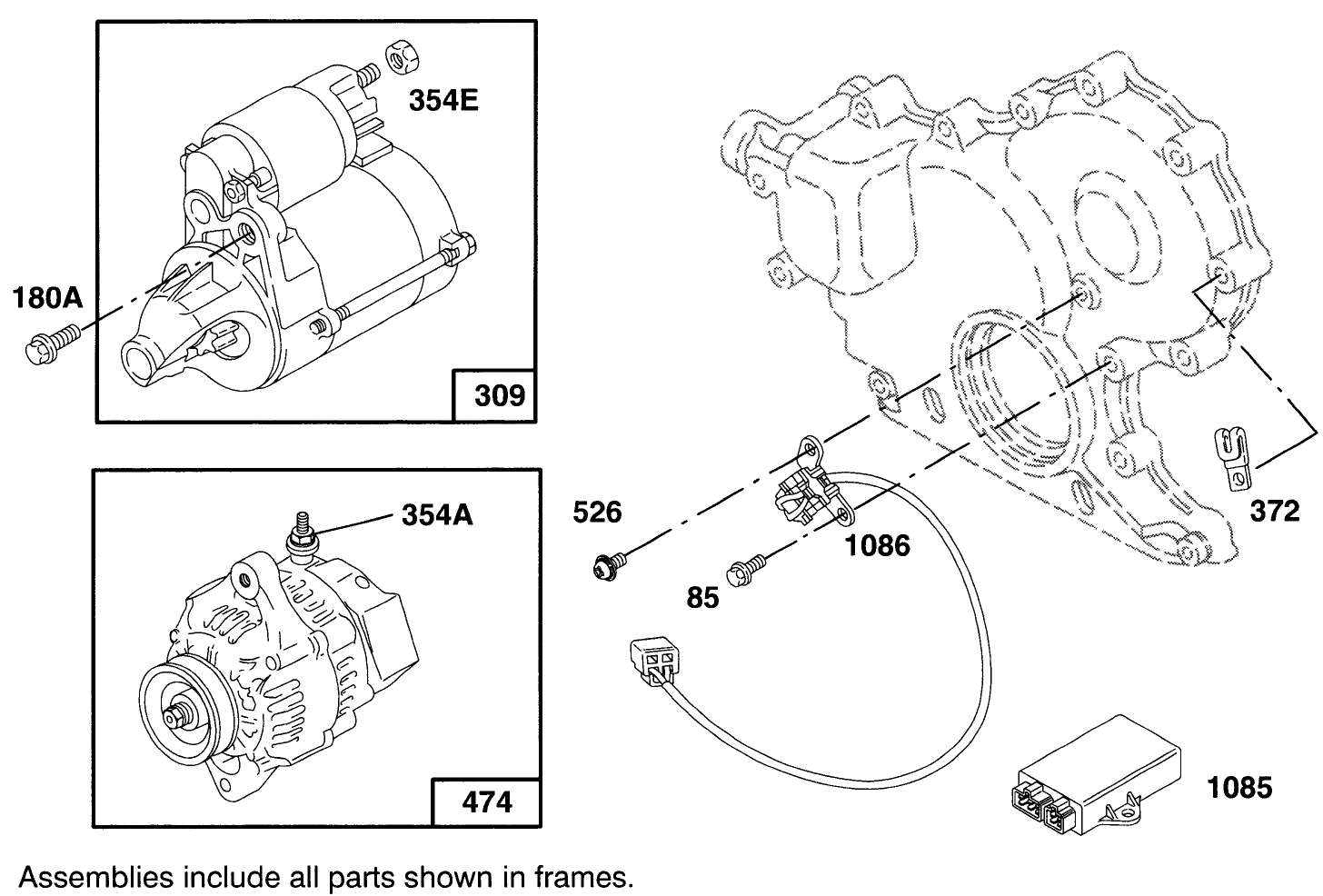 354E

180A

309

354A

474

526

1086

85

372

1085

Assemblies include all parts shown in frames.