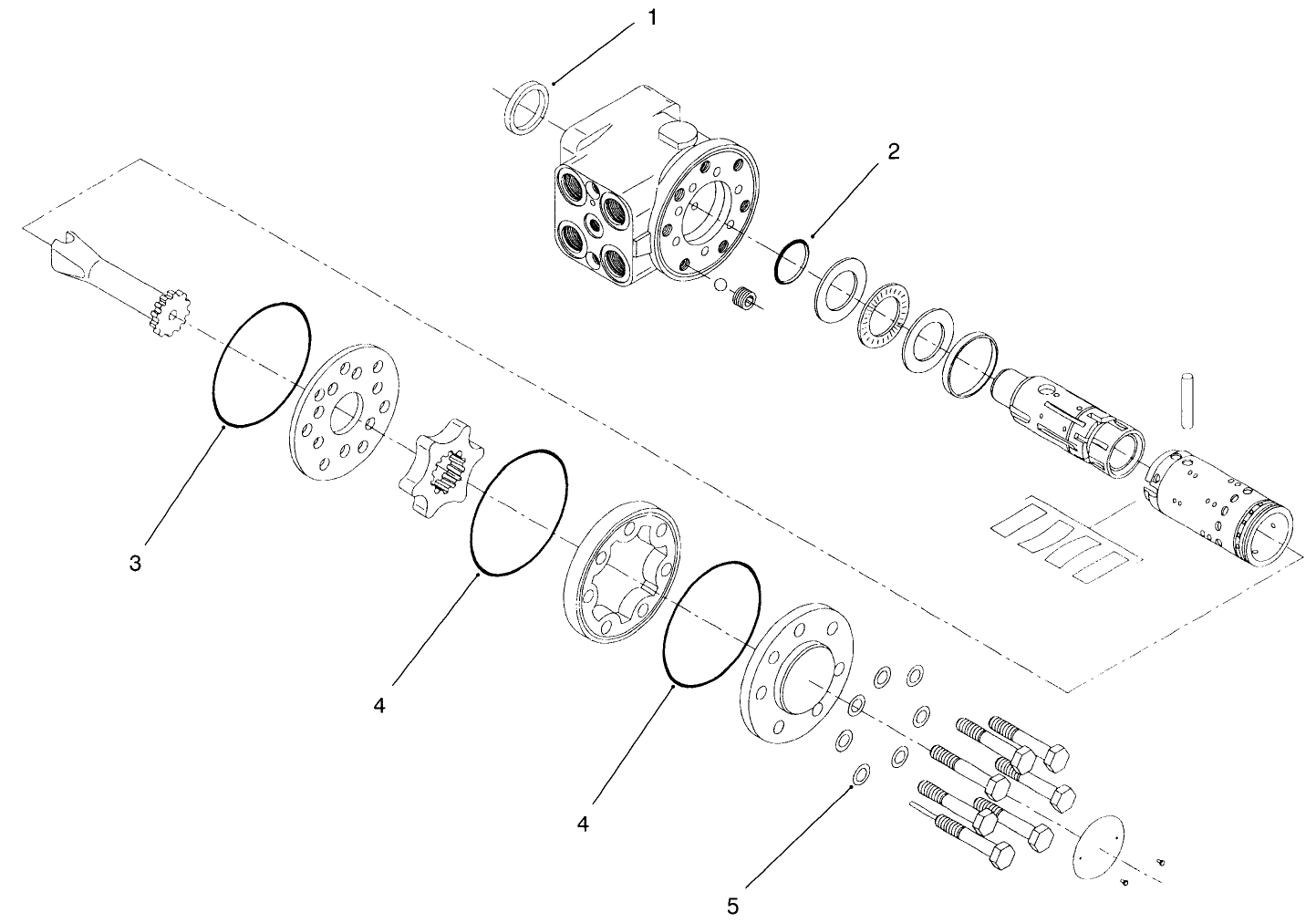 1
2
3
4
4
5