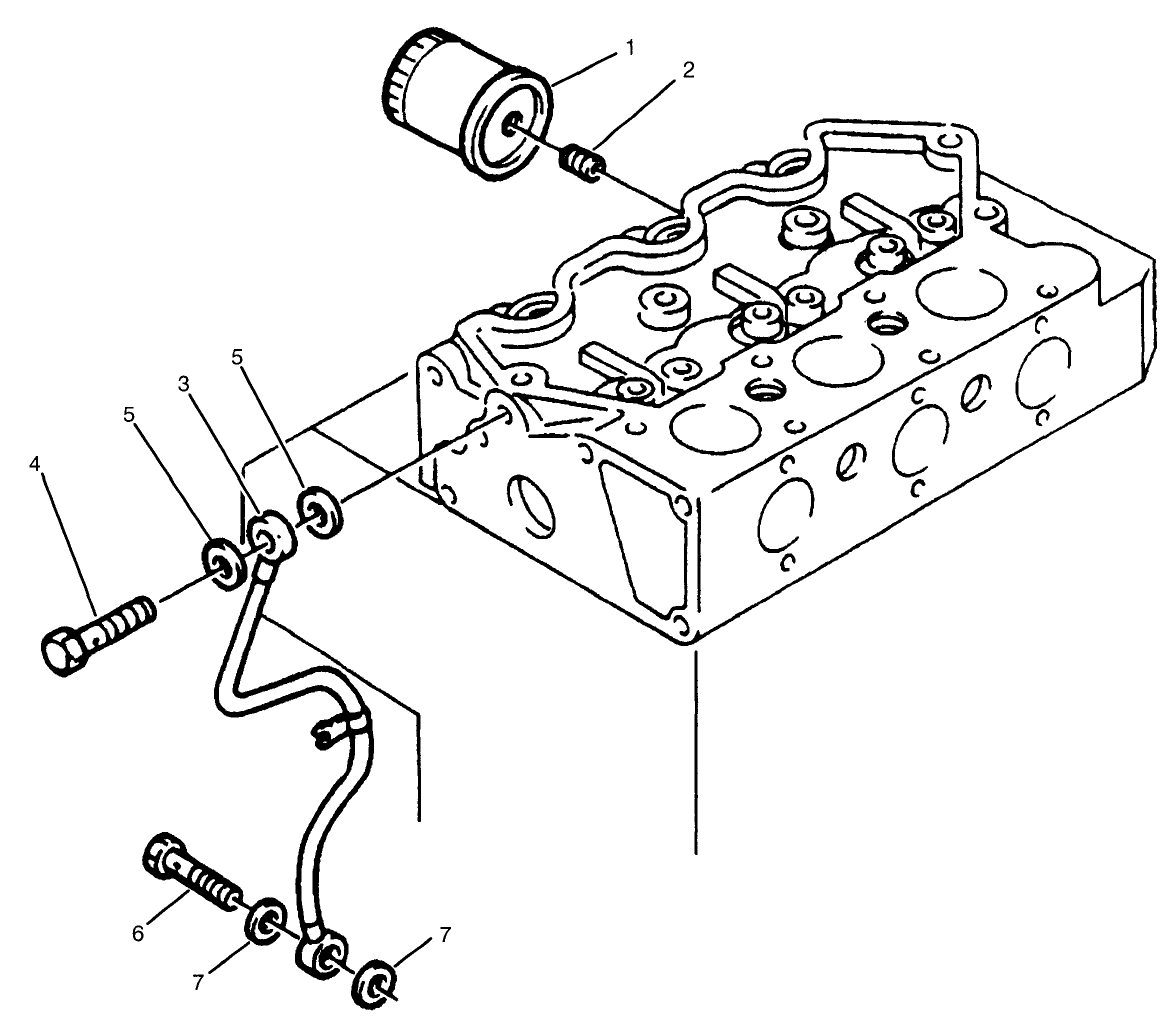 1
2
3
5
5
4
6
7
7