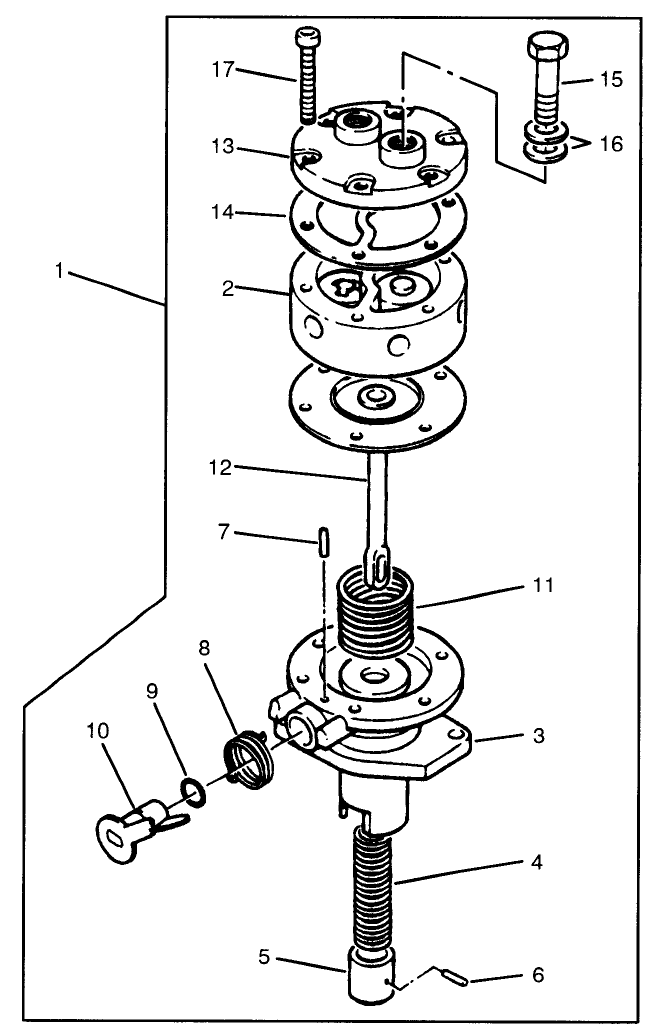 17
15
13
16
14
1
2
12
7
11
8
9
10
3
4
5
6