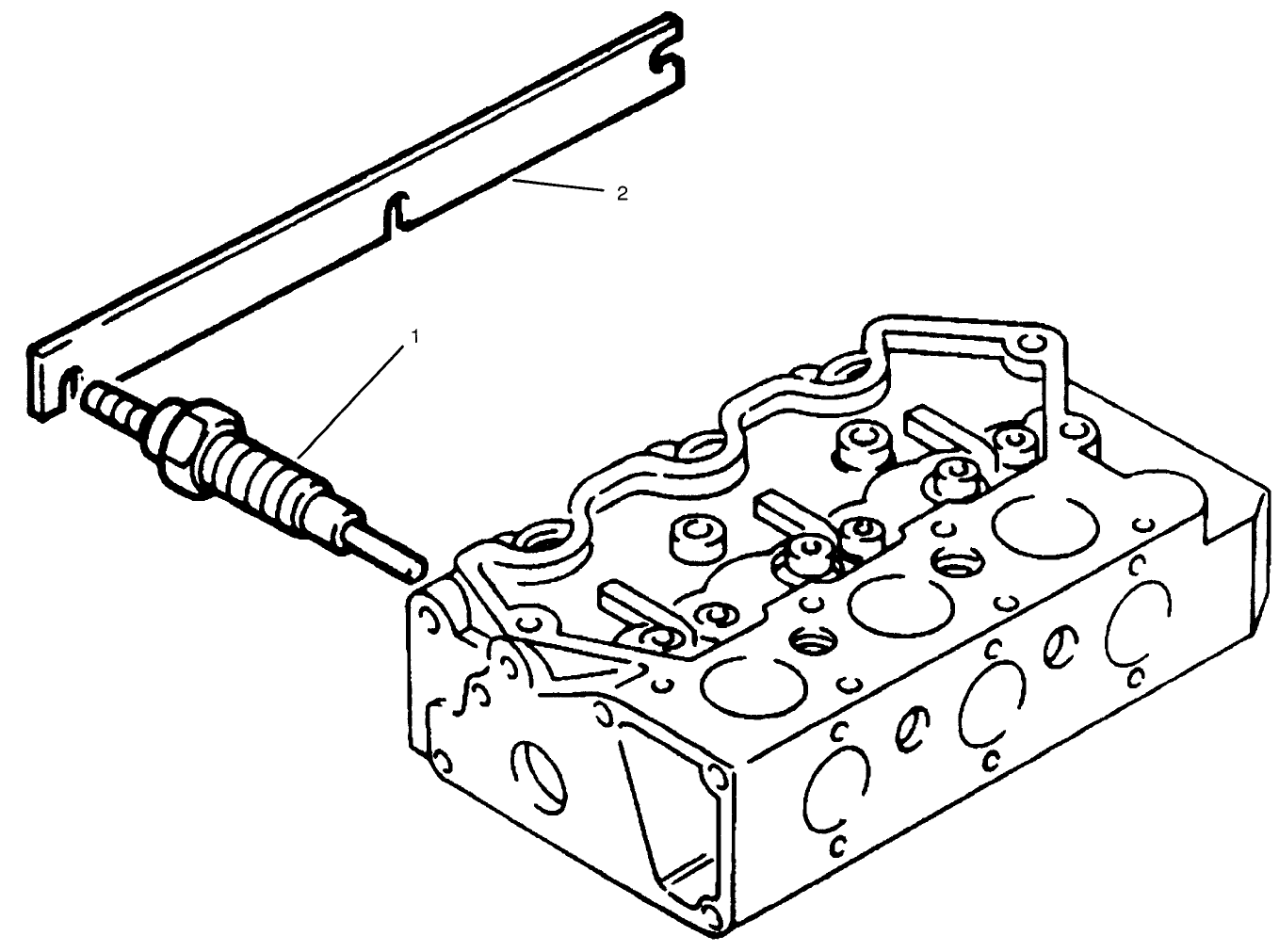 2

1