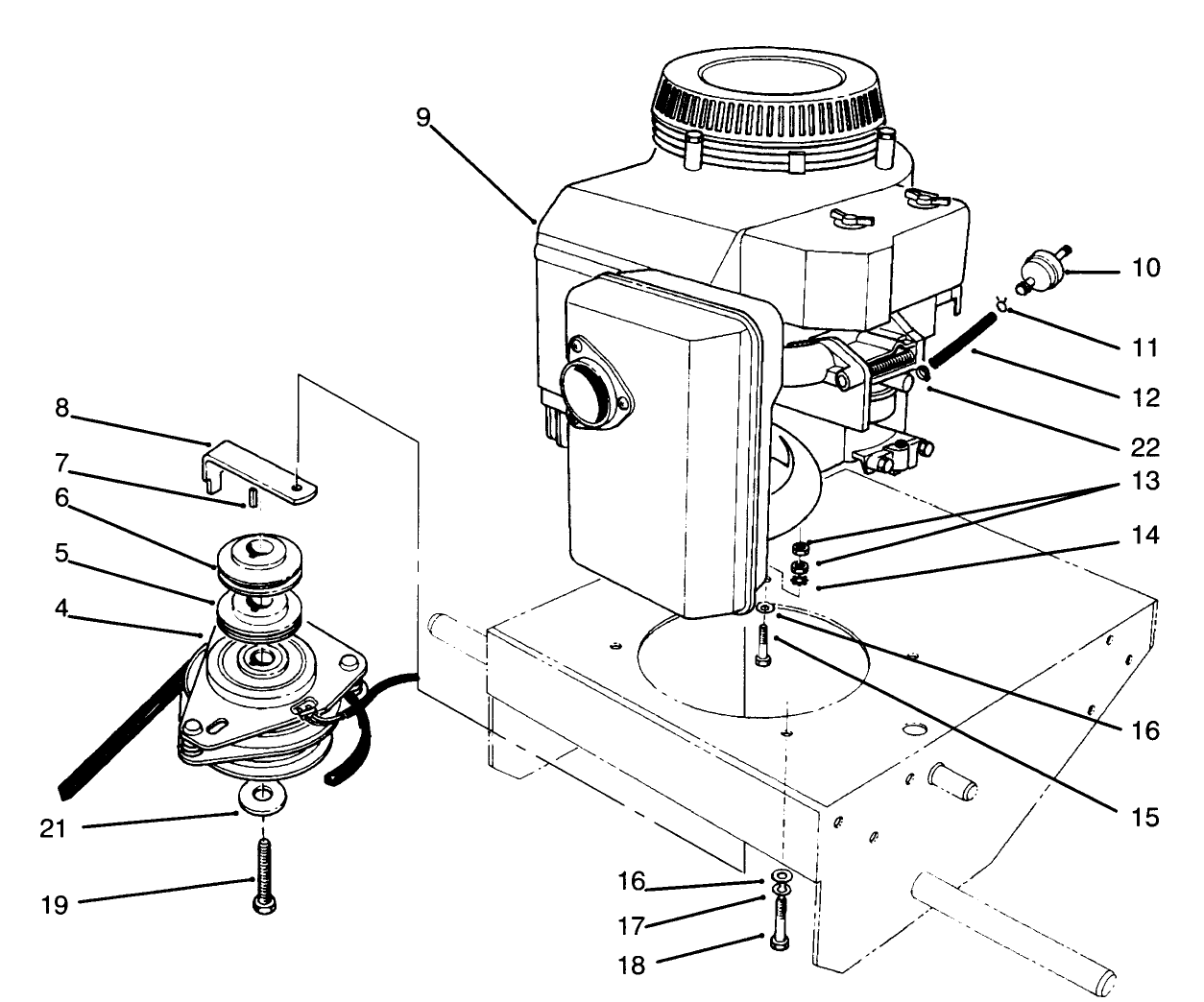 9
10
11
12
22
13
14
16
15
8
7
6
5
4
21
19
16
17
18