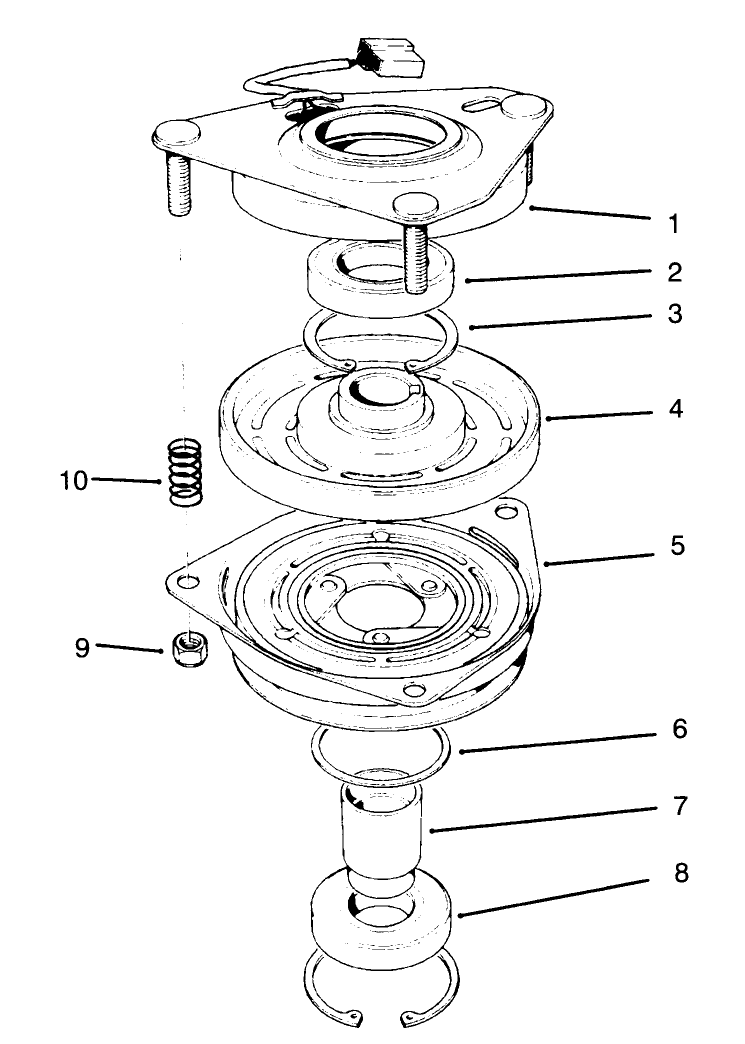 1
2
3
4
10
5
9
6
7
8