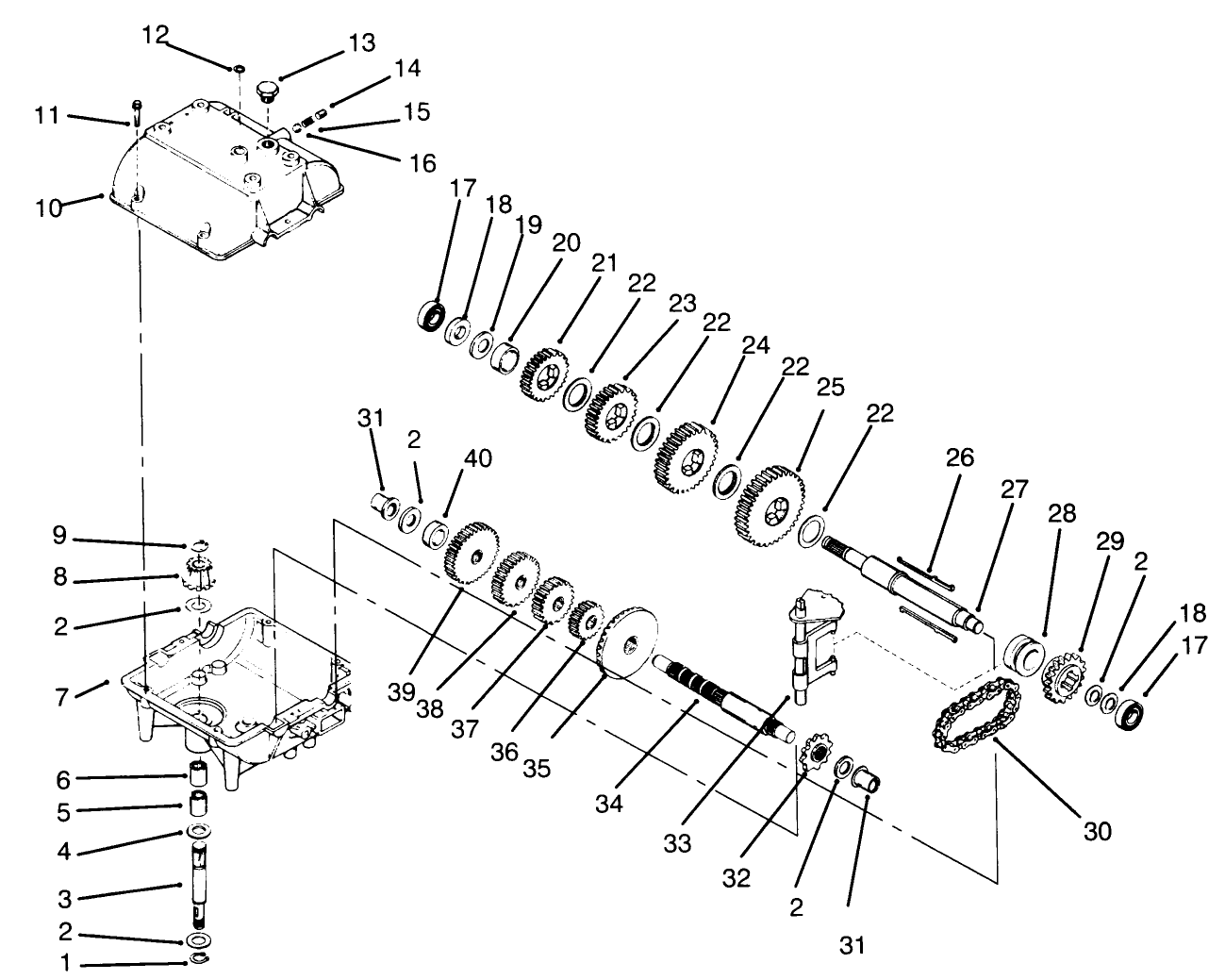 12
13
14
11
15
16
10
17
18
19
20
21
22
23
22
24
22
25
22
31
2
40
26
27
28
29
2
18
17
9
8
2
7
39
38
37
36
35
34
33
32
2
31
30
6
5
4
3
2
1