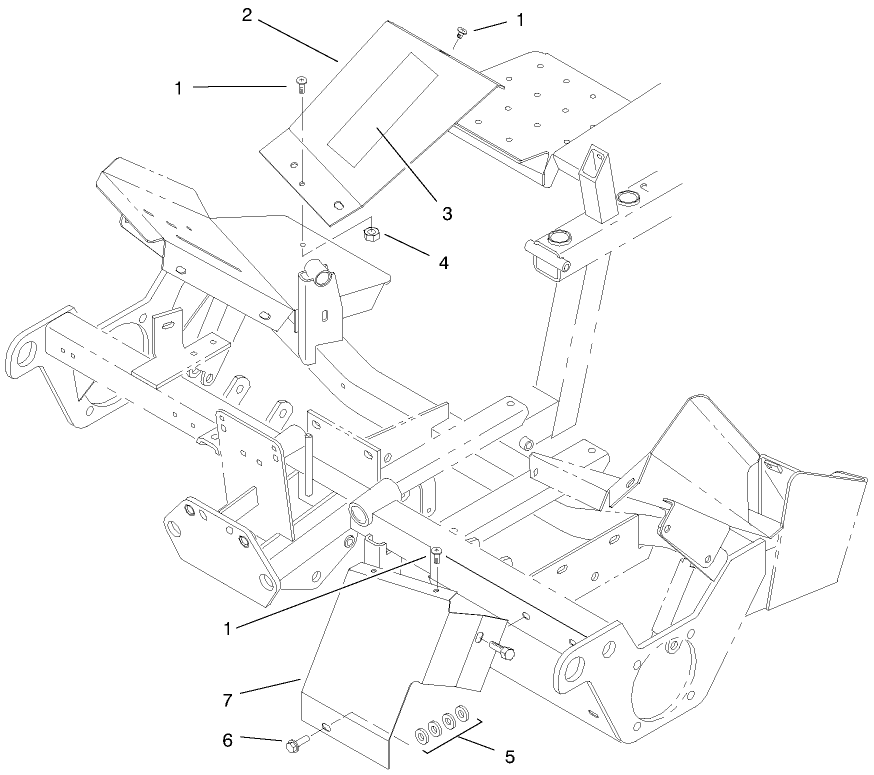 2
1
1
3
4
1
7
6
5