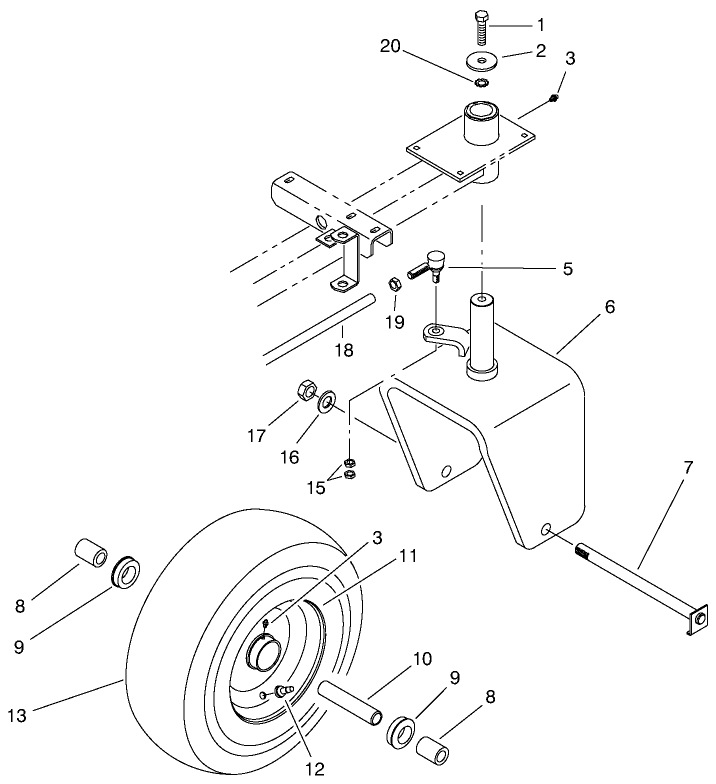 1
20
2
3
5
6
19
18
17
16
15
7
3
11
8
9
10
9
8
13
12