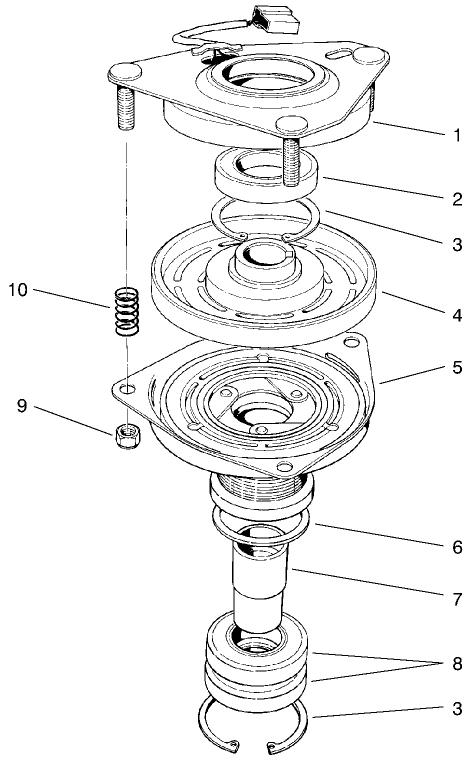 1
2
3
10
4
5
9
6
7
8
3