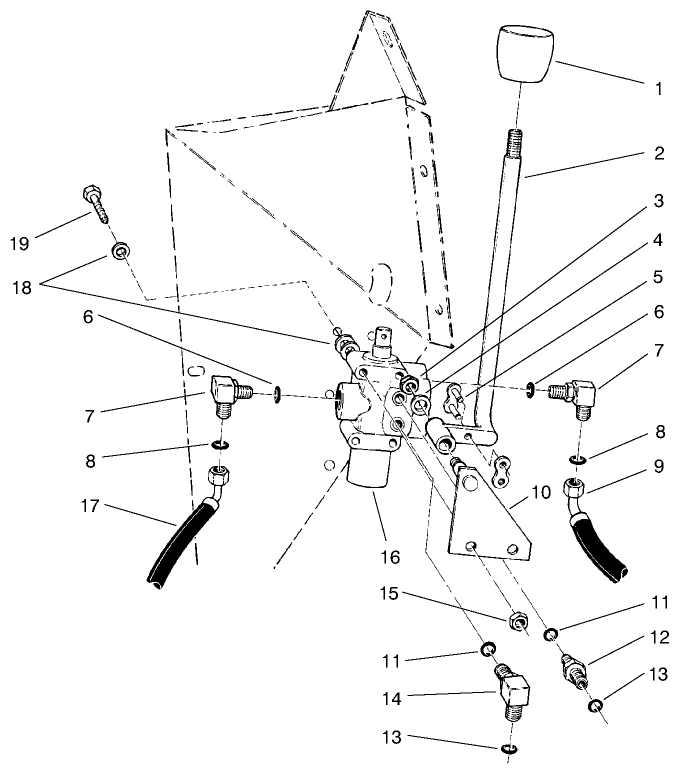 1
2
3
4
5
6
7
8
9
10
11
12
13
19
18
6
7
8
17
16
15
11
14
13