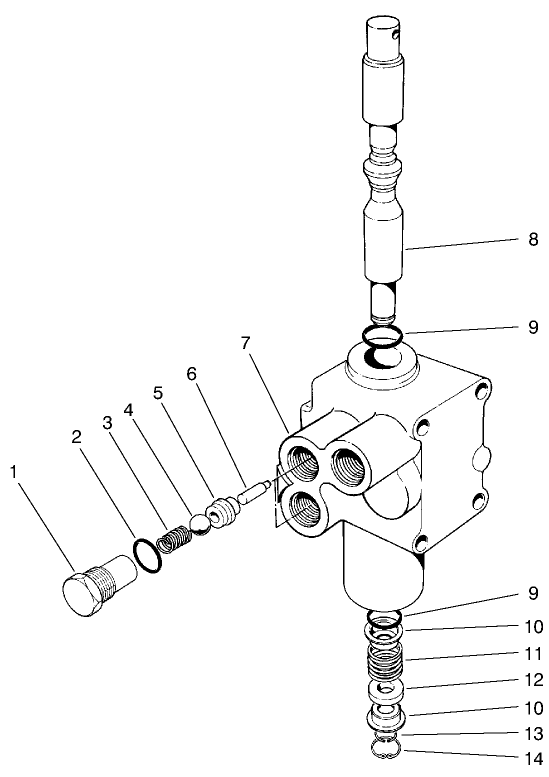 8
9
7
6
5
4
3
2
1
9
10
11
12
10
13
14