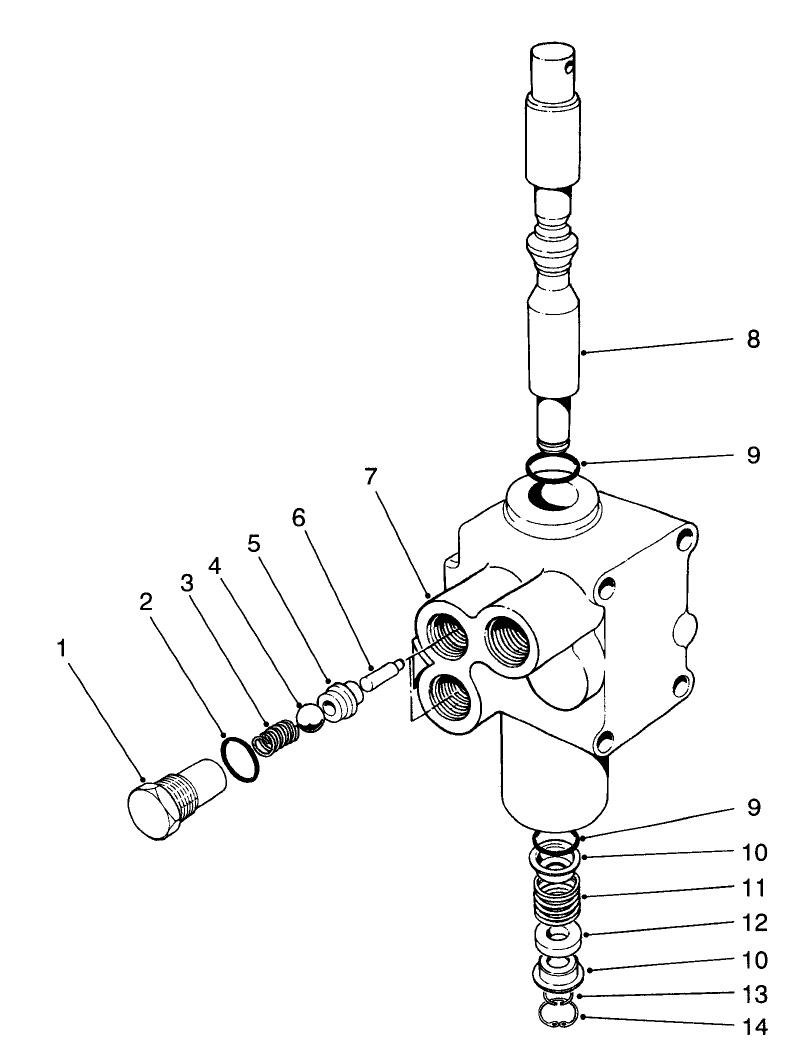 8
9
7
6
5
4
3
2
1
9
10
11
12
10
13
14