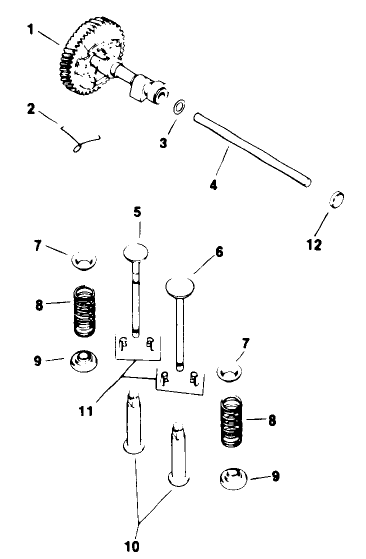 1
2
3
4
12
5
7
6
8
9
7
11
8
9
10