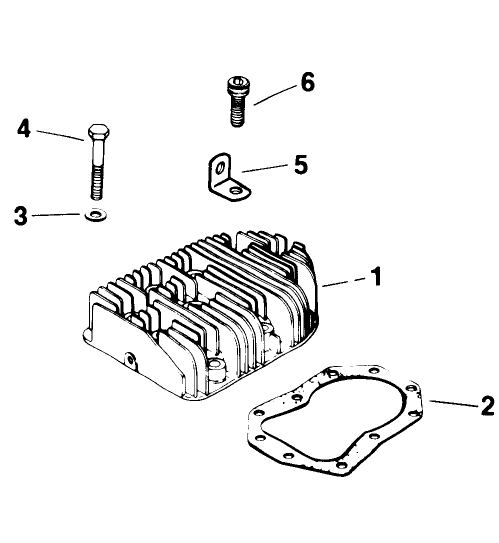 6
4
5
3
1
2