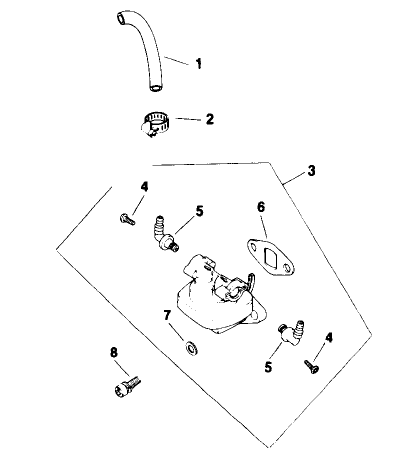 1
2
3
4
5
6
7
5
4
8