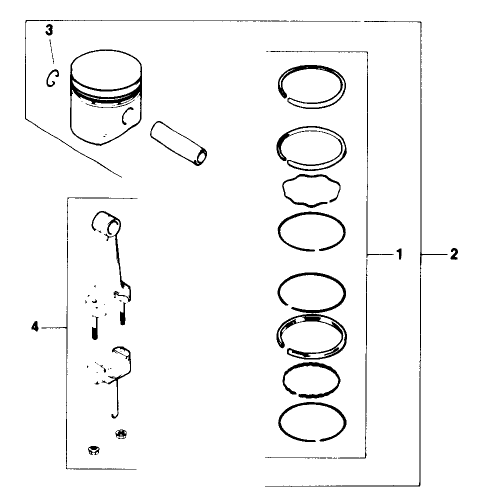 3
1
2
4