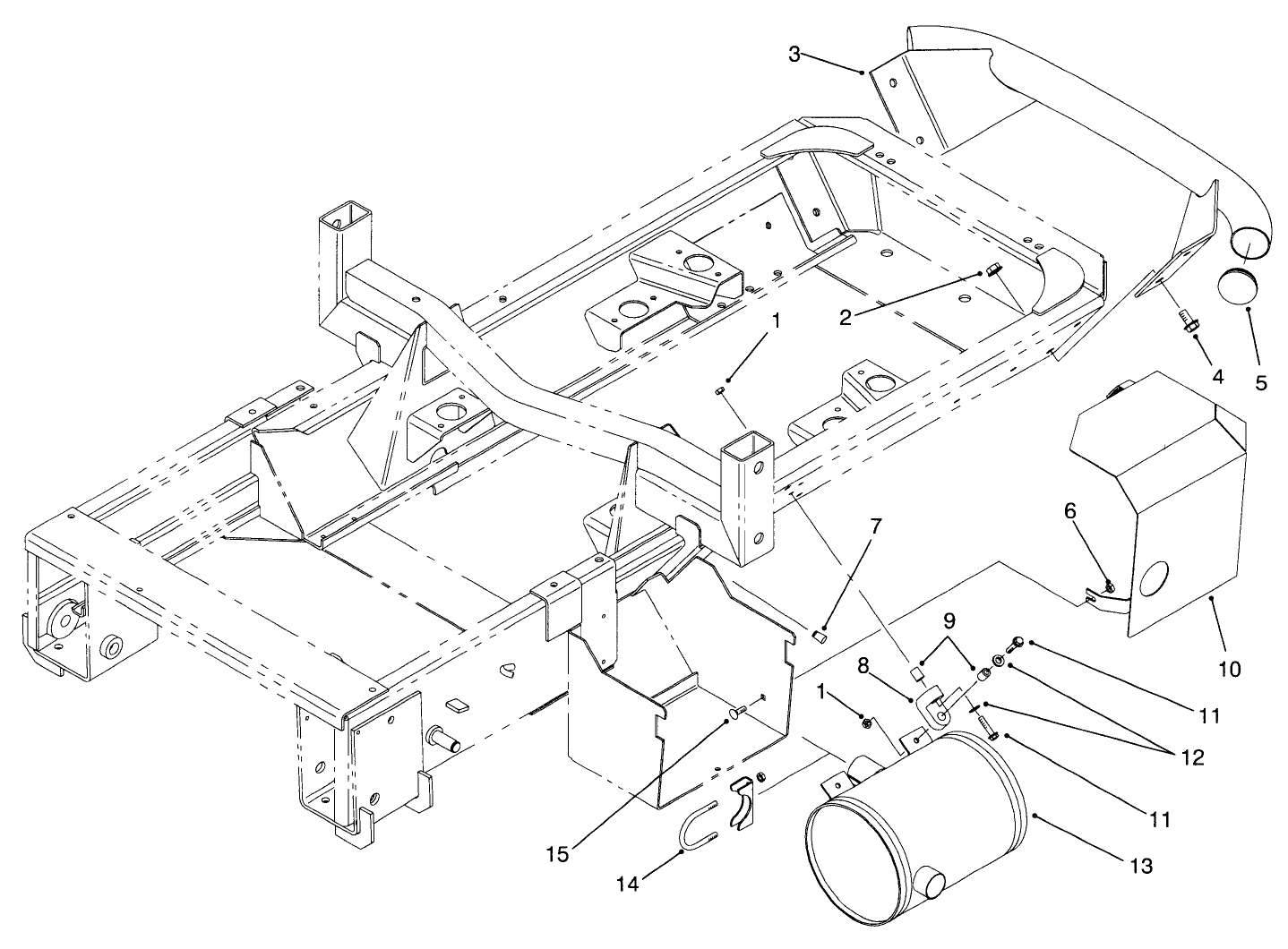 3
2
1
4
5
6
7
9
8
1
10
11
12
11
13
15
14